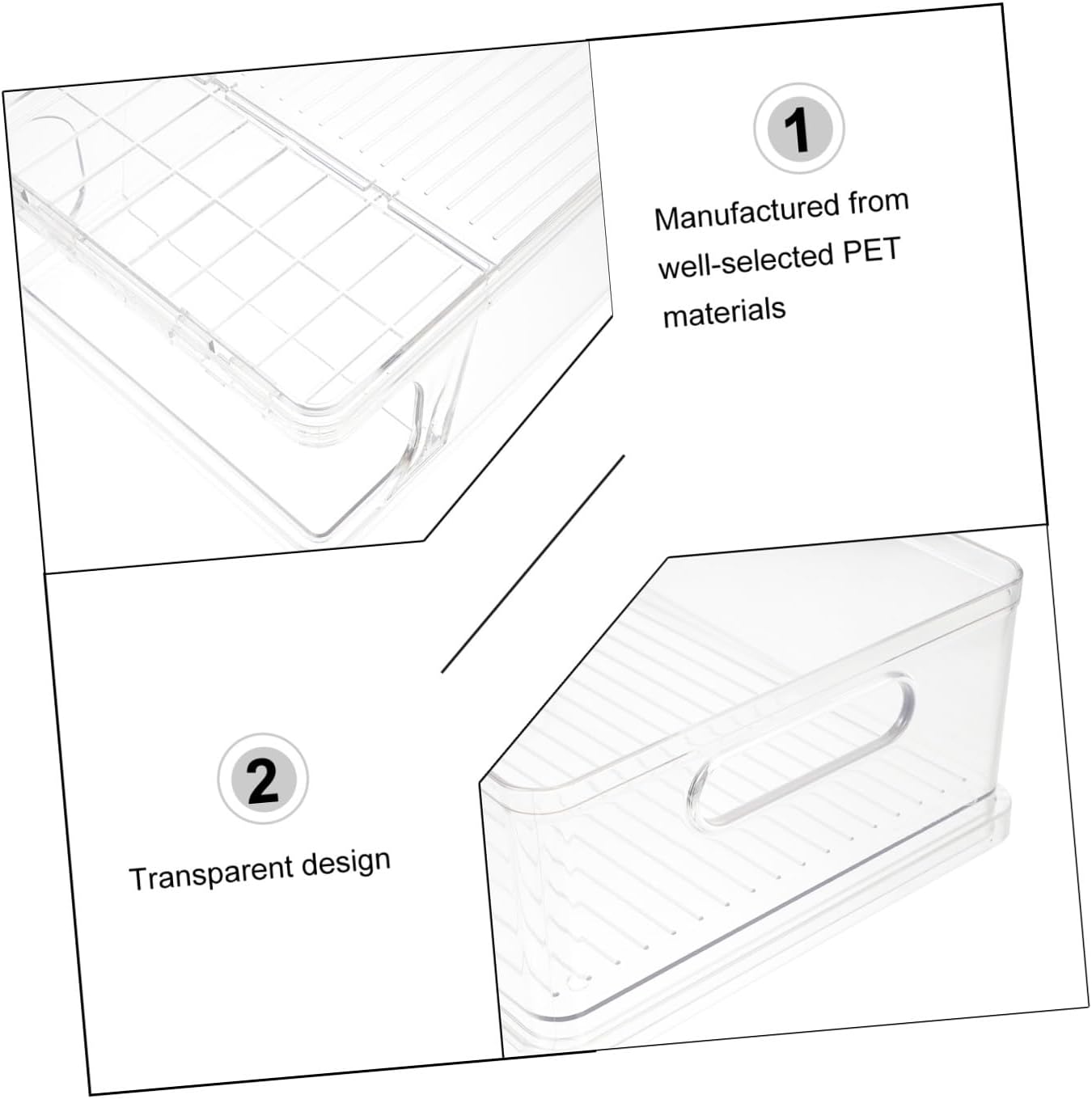 1

Manufactured from well-selected PET materials

2

Transparent design