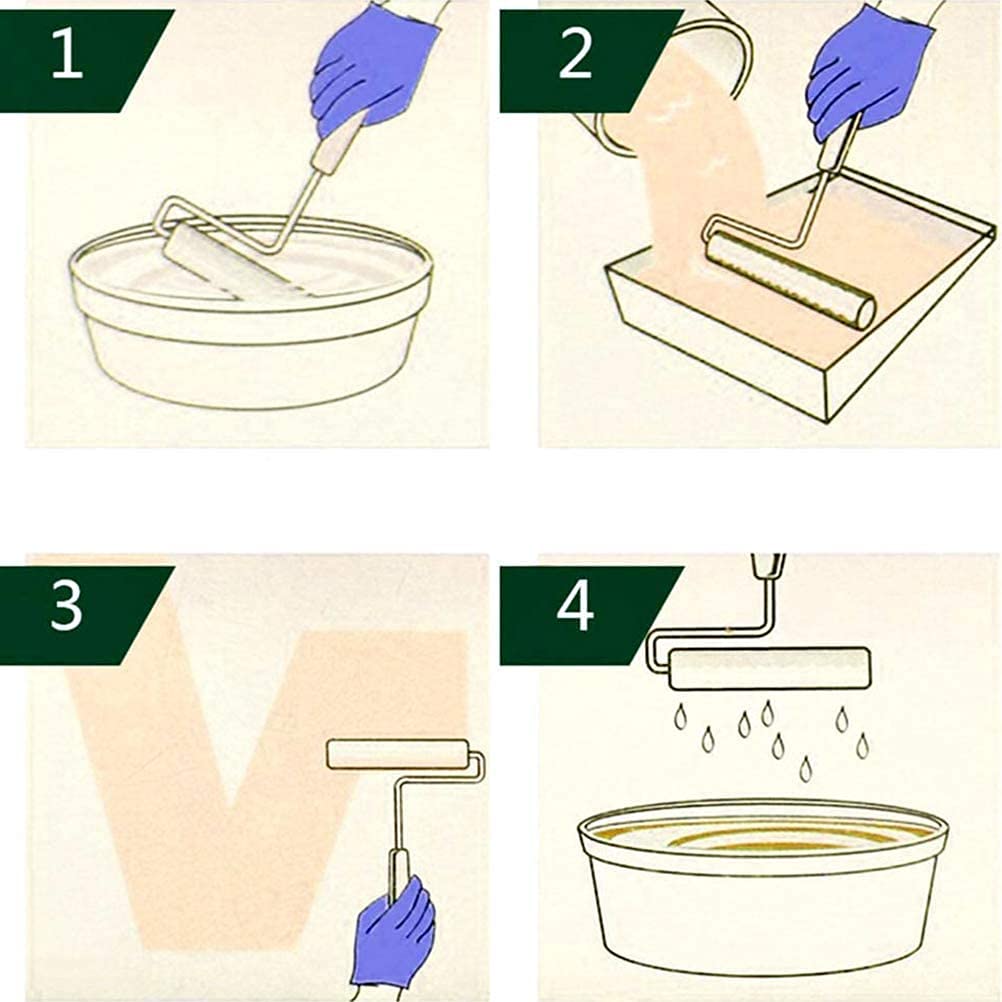 1

2

3

4