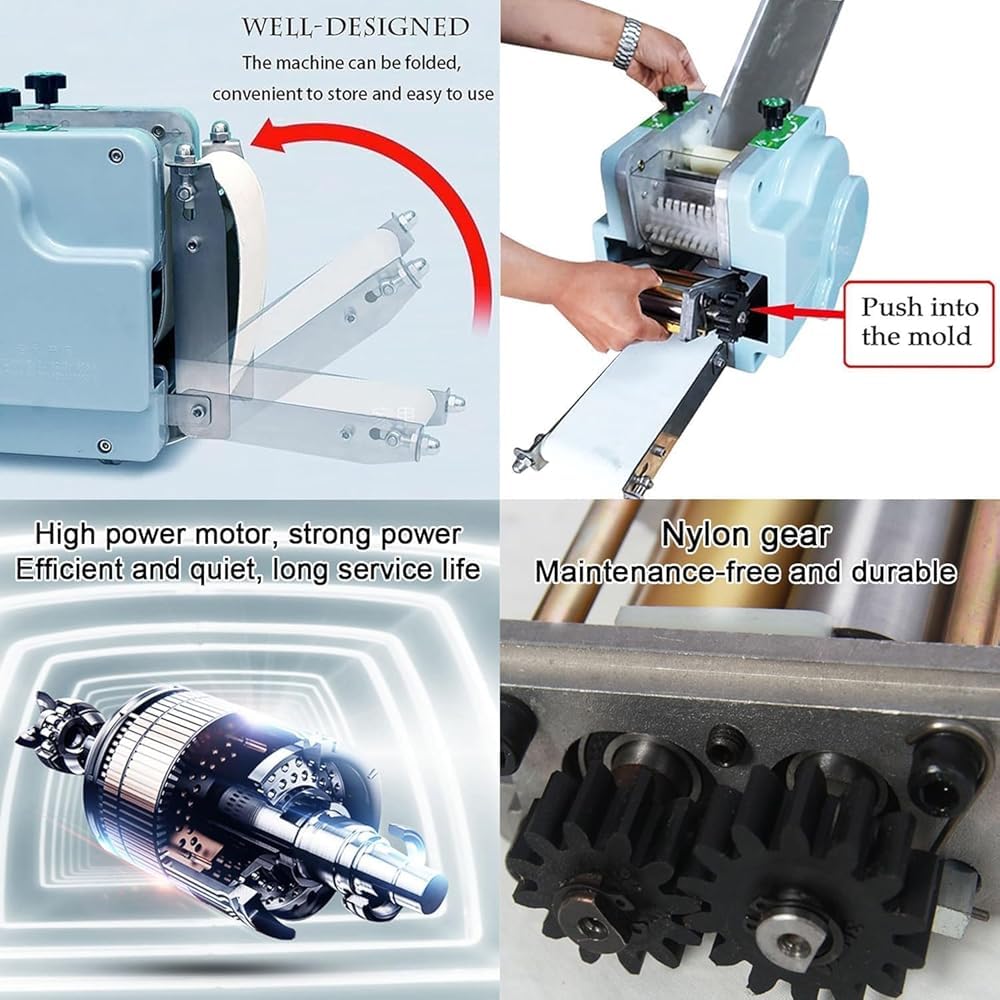 WELL-DESIGNED
The machine can be folded, convenient to store and easy to use

Push into the mold

High power motor, strong power
Efficient and quiet, long service life

Nylon gear
Maintenance-free and durable