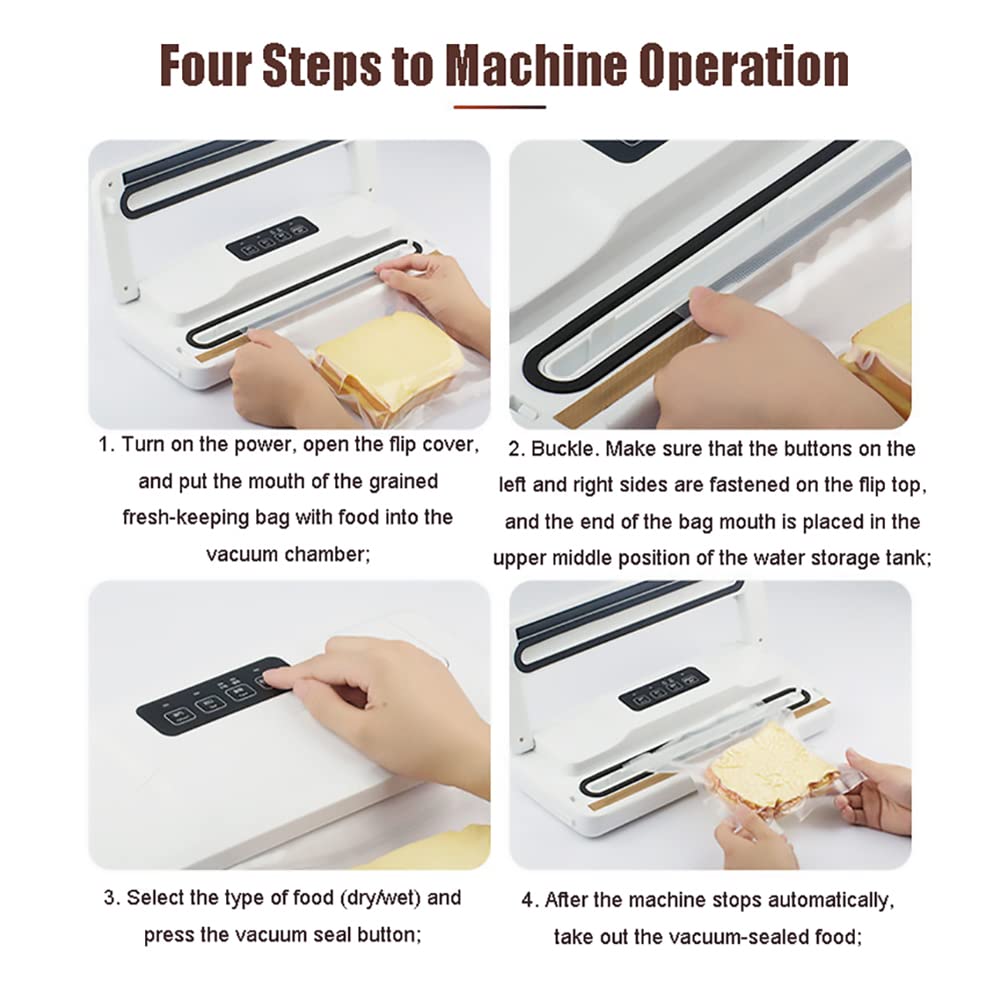 Four Steps to Machine Operation

1. Turn on the power, open the flip cover, and put the mouth of the grained fresh-keeping bag with food into the vacuum chamber;

2. Buckle. Make sure that the buttons on the left and right sides are fastened on the flip top, and the end of the bag mouth is placed in the upper middle position of the water storage tank;

3. Select the type of food (dry/wet) and press the vacuum seal button;

4. After the machine stops automatically, take out the vacuum-sealed food;