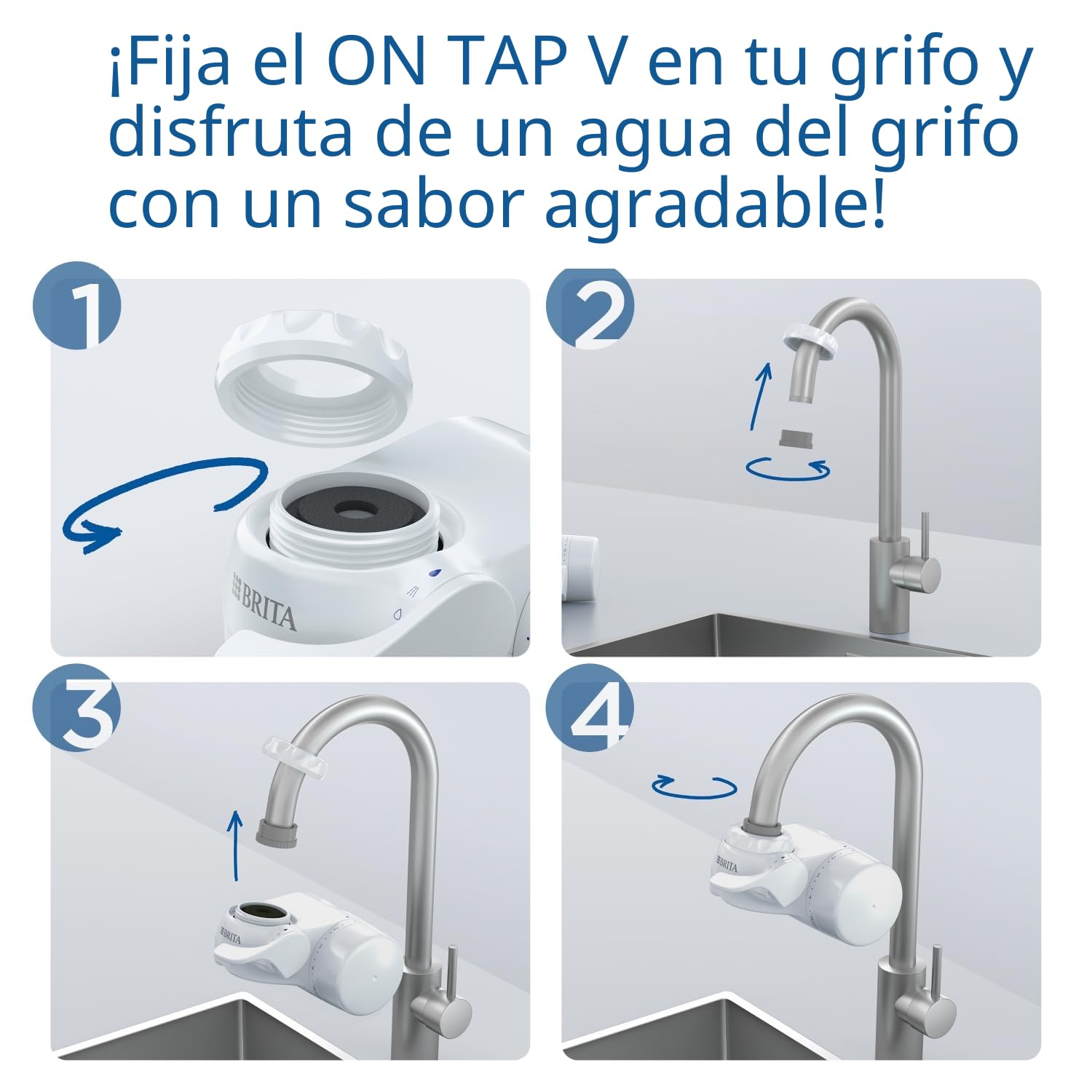 ¡Fija el ON TAP V en tu grifo y disfruta de un agua del grifo con un sabor agradable!

1

BRITA

2

3

BRITA

4

BRITA