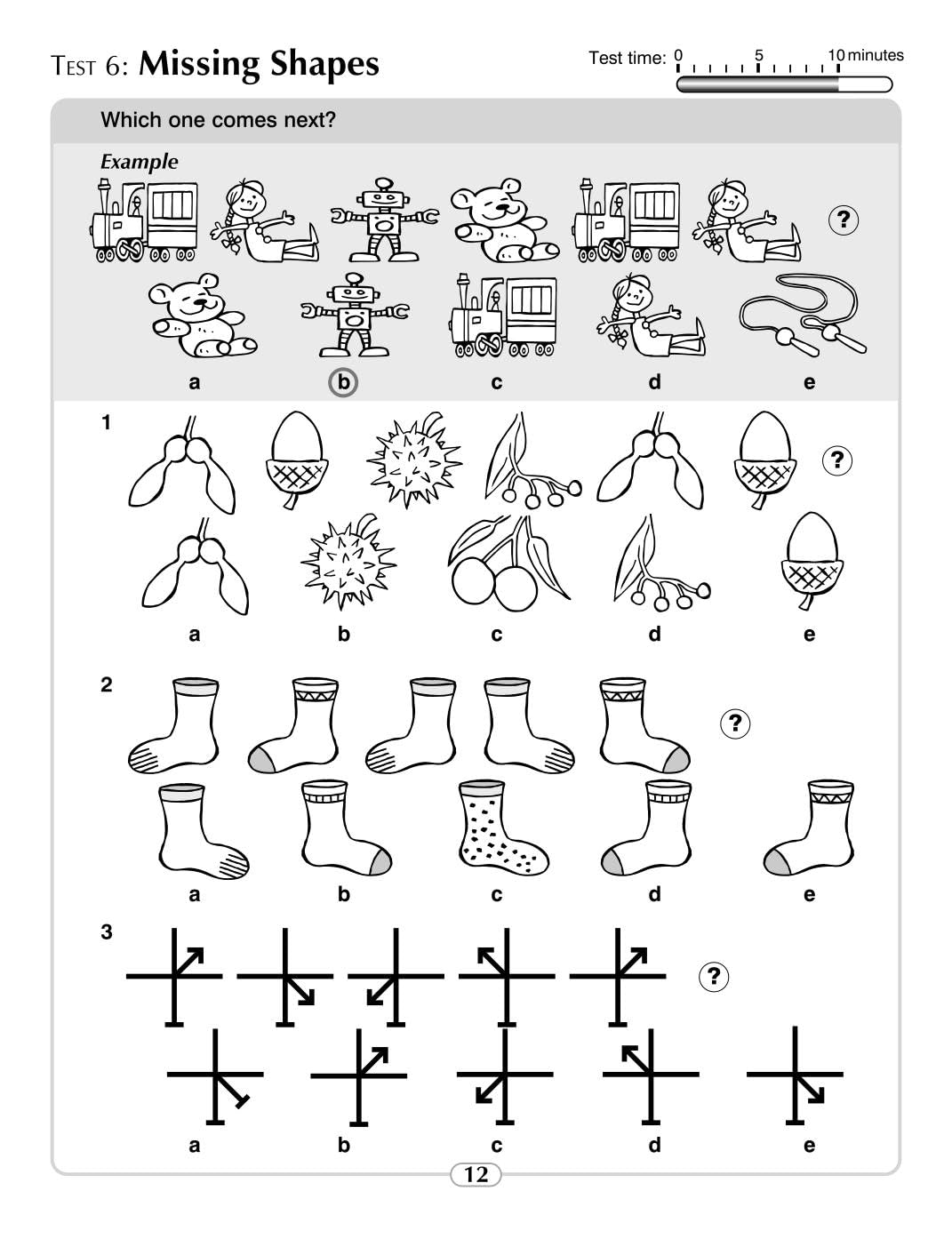 TEST 6: Missing Shapes

Test time: 0 5 10 minutes

Which one comes next?

Example

?

a b c d e

1

?

a b c d e

2

?

a b c d e

3

?

a b c d e

12