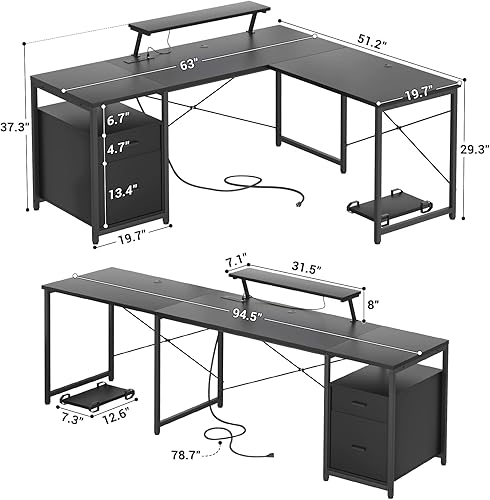 51.2"
63"
19.7"
37.3"
6.7"
4.7"
13.4"
29.3"
19.7"
7.1"
31.5"
8"
94.5"
7.3"
12.6"
78.7"