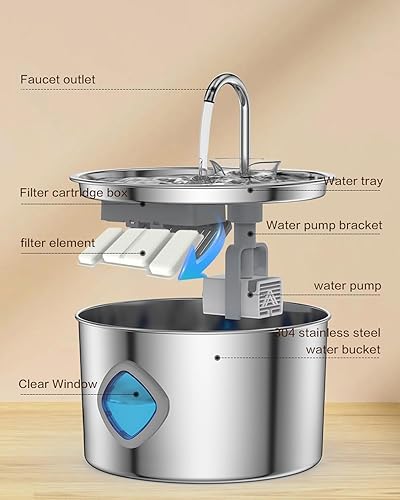 Faucet outlet

Filter cartridge box

Water tray

Water pump bracket

filter element

water pump

304 stainless steel water bucket

Clear Window