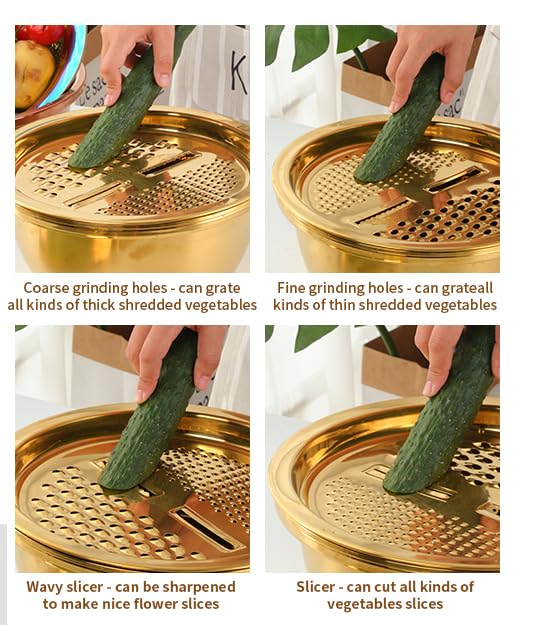 Coarse grinding holes - can grate all kinds of thick shredded vegetables

Fine grinding holes - can grateall kinds of thin shredded vegetables

Wavy slicer - can be sharpened to make nice flower slices

Slicer - can cut all kinds of vegetables slices