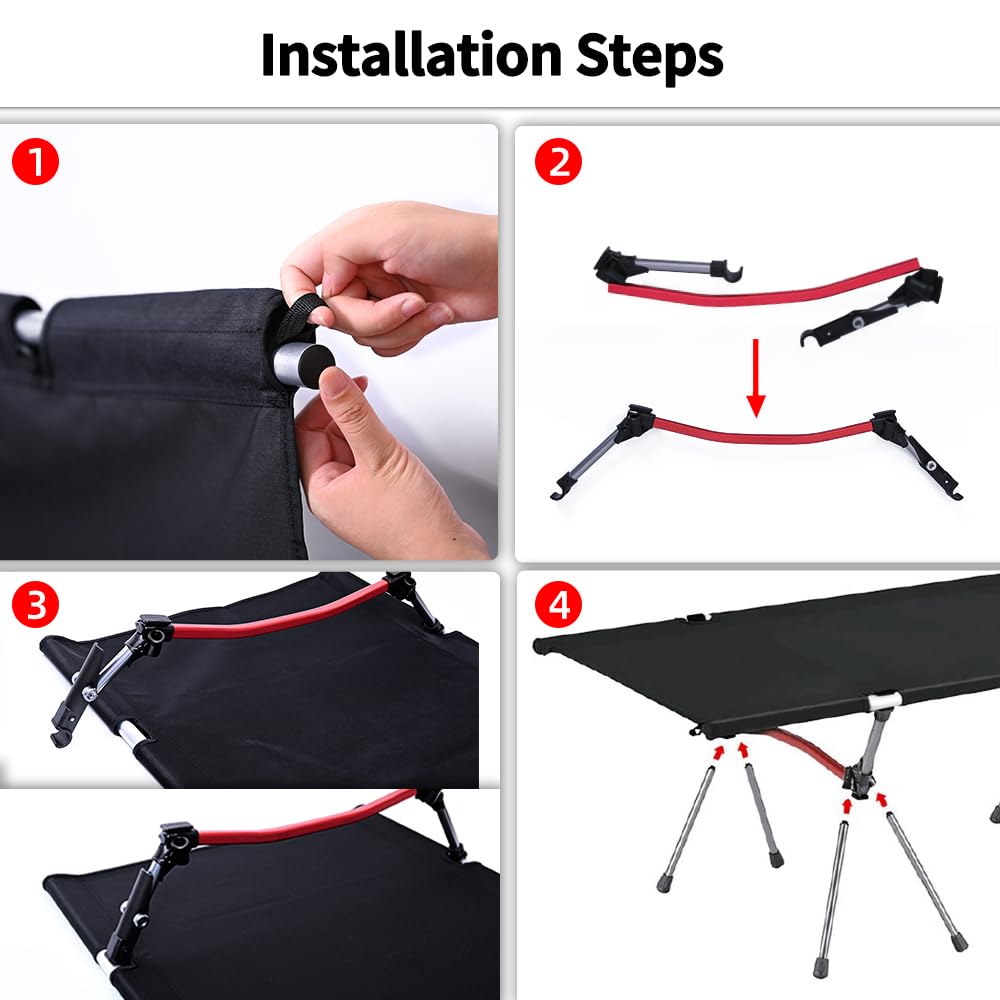 Installation Steps

1

2

3

4