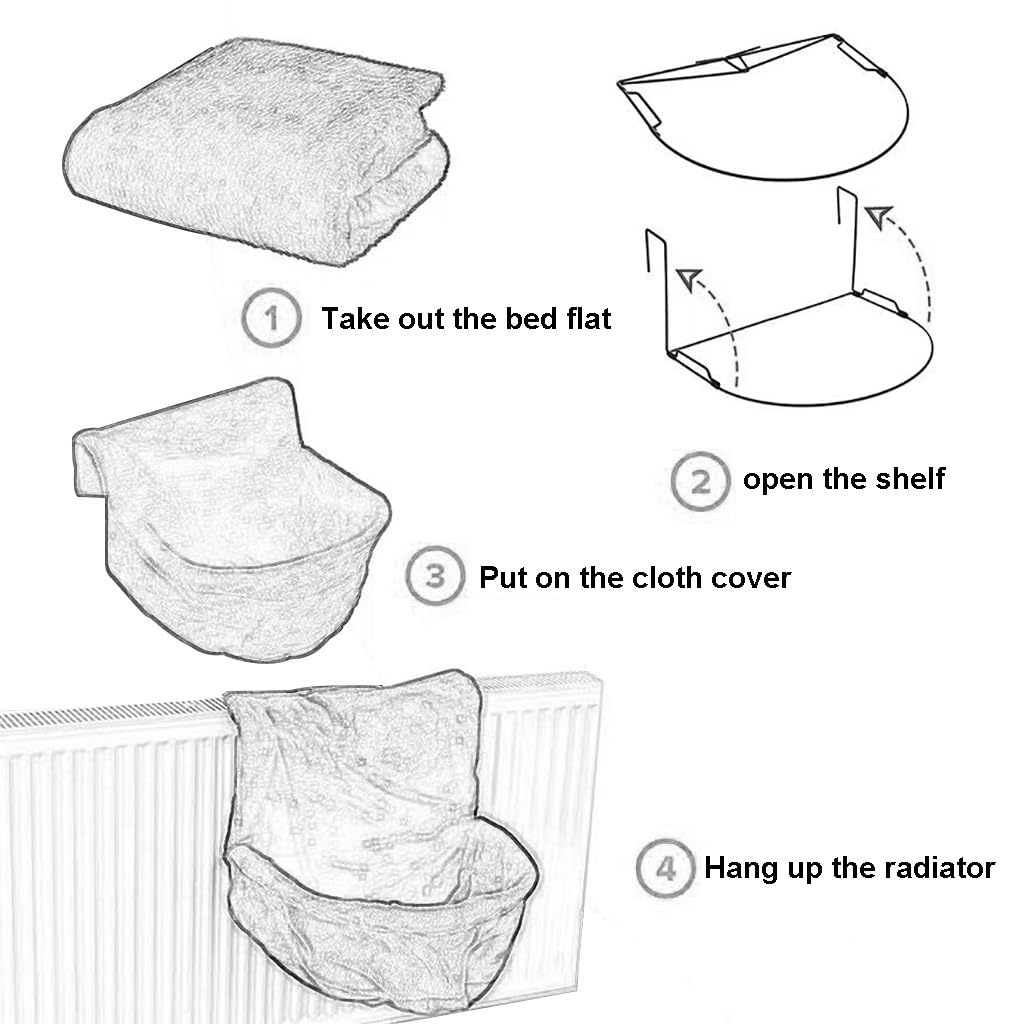 1 Take out the bed flat

2 open the shelf

3 Put on the cloth cover

4 Hang up the radiator