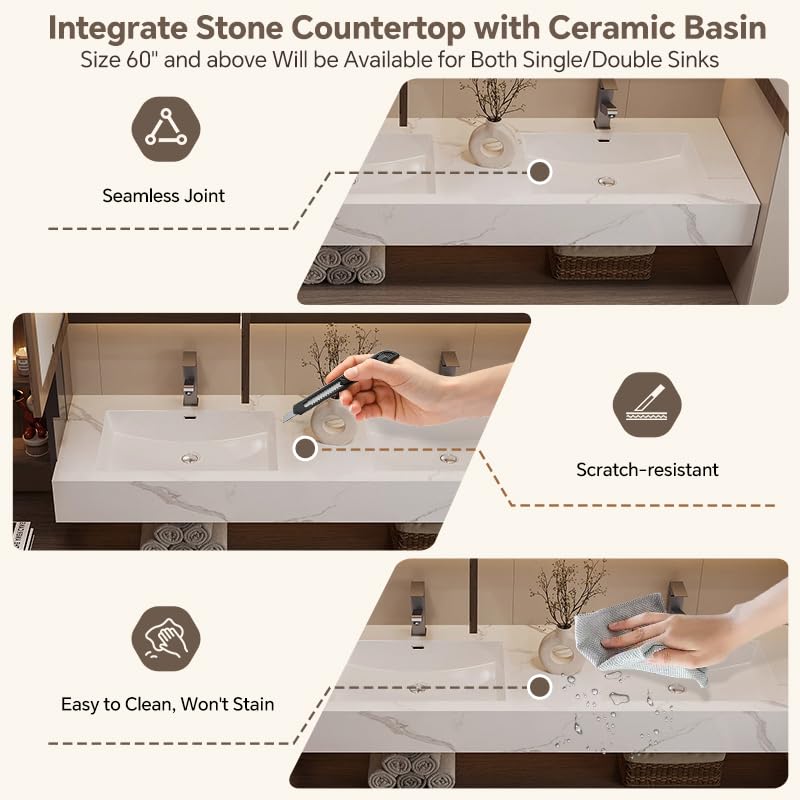 Integrate Stone Countertop with Ceramic Basin
Size 60" and above Will be Available for Both Single/Double Sinks

Seamless Joint

Scratch-resistant

Easy to Clean, Won't Stain