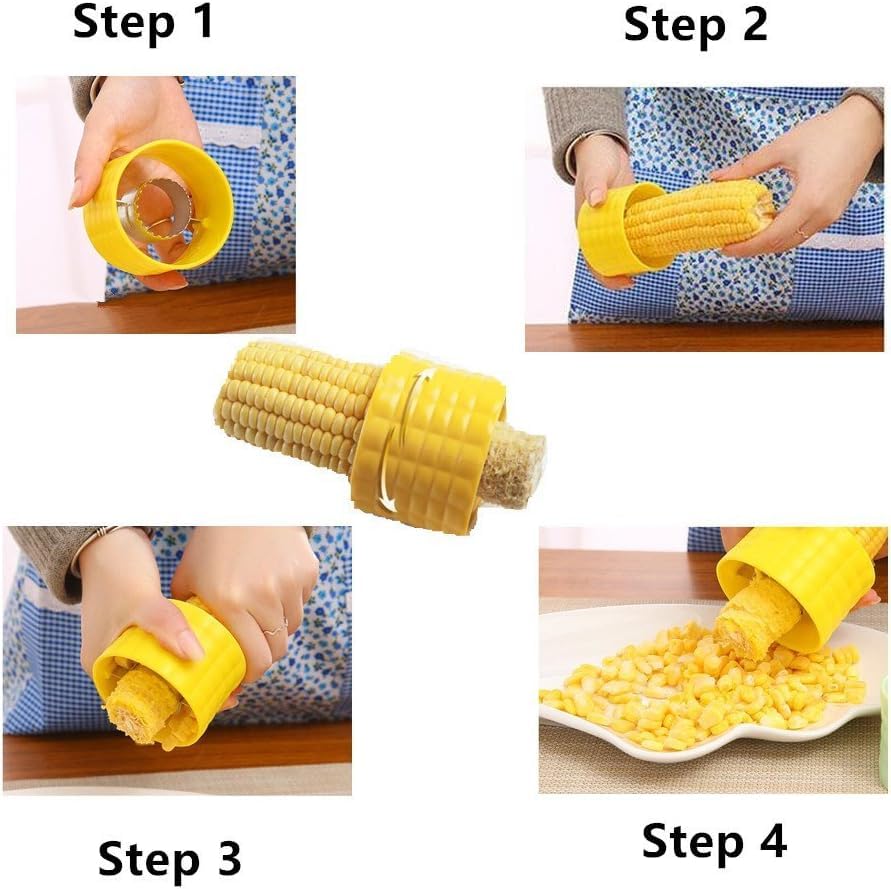 Step 1

Step 2

Step 3

Step 4