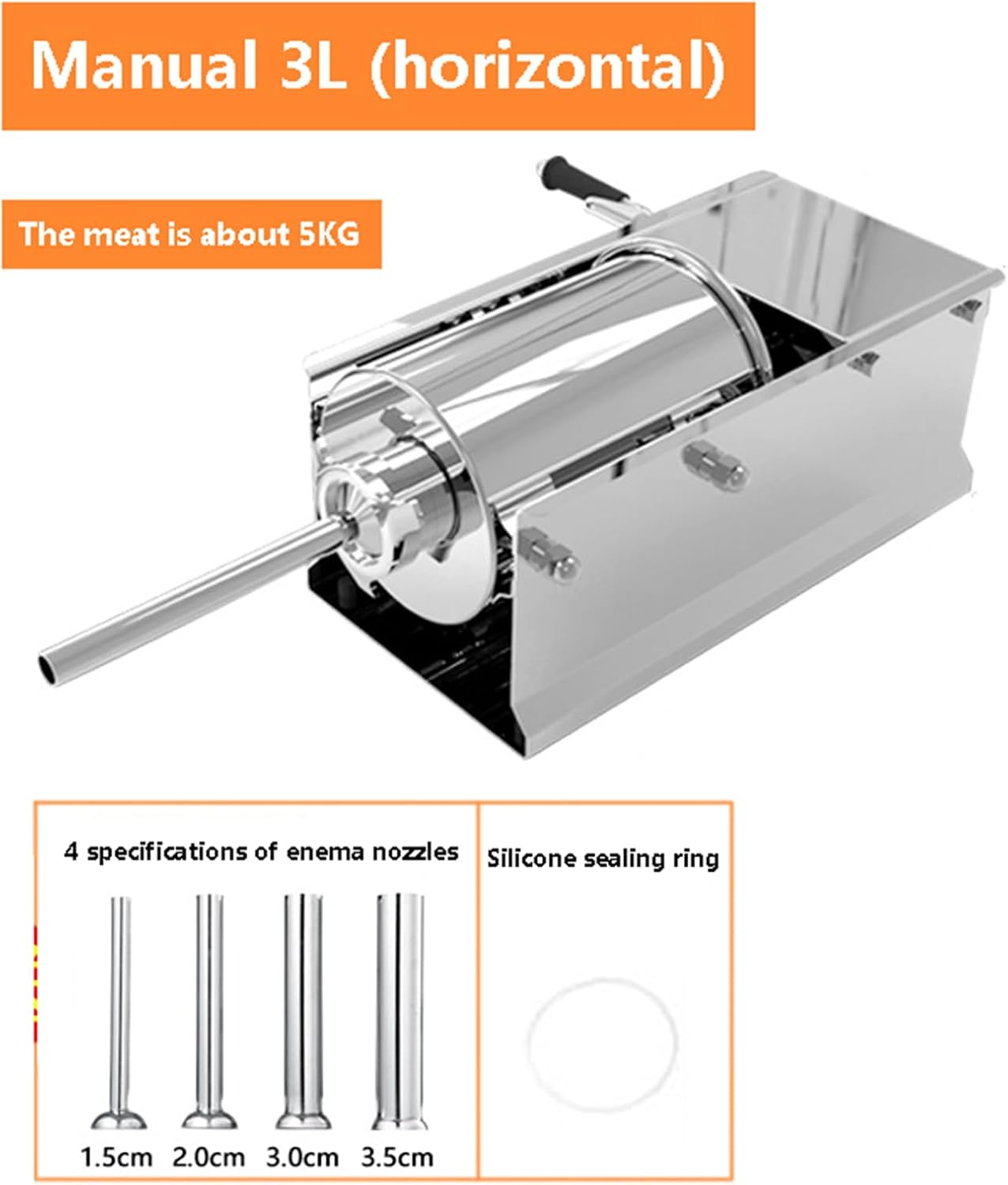 Manual 3L (horizontal)

The meat is about 5KG

4 specifications of enema nozzles

1.5cm 2.0cm 3.0cm 3.5cm

Silicone sealing ring