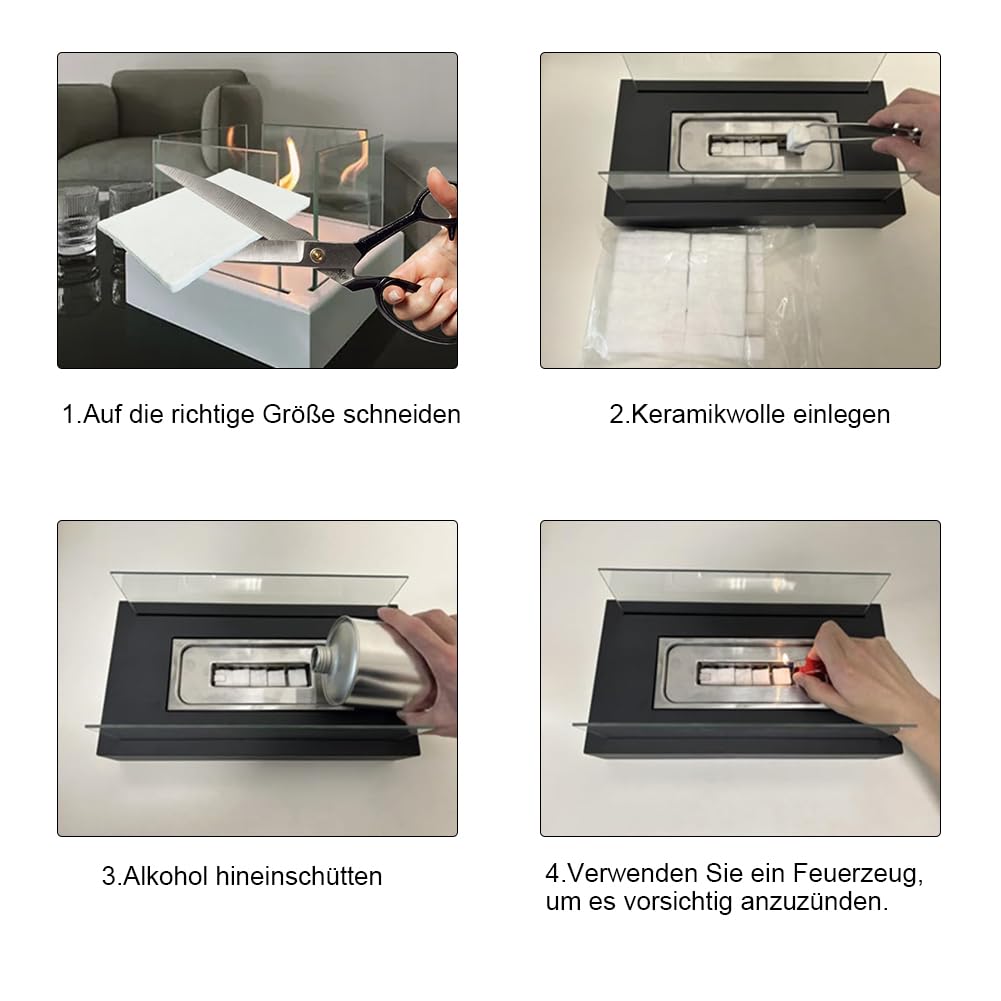 1.Auf die richtige Größe schneiden

2.Keramikwolle einlegen

3.Alkohol hineinschütten

4.Verwenden Sie ein Feuerzeug, um es vorsichtig anzuzünden.