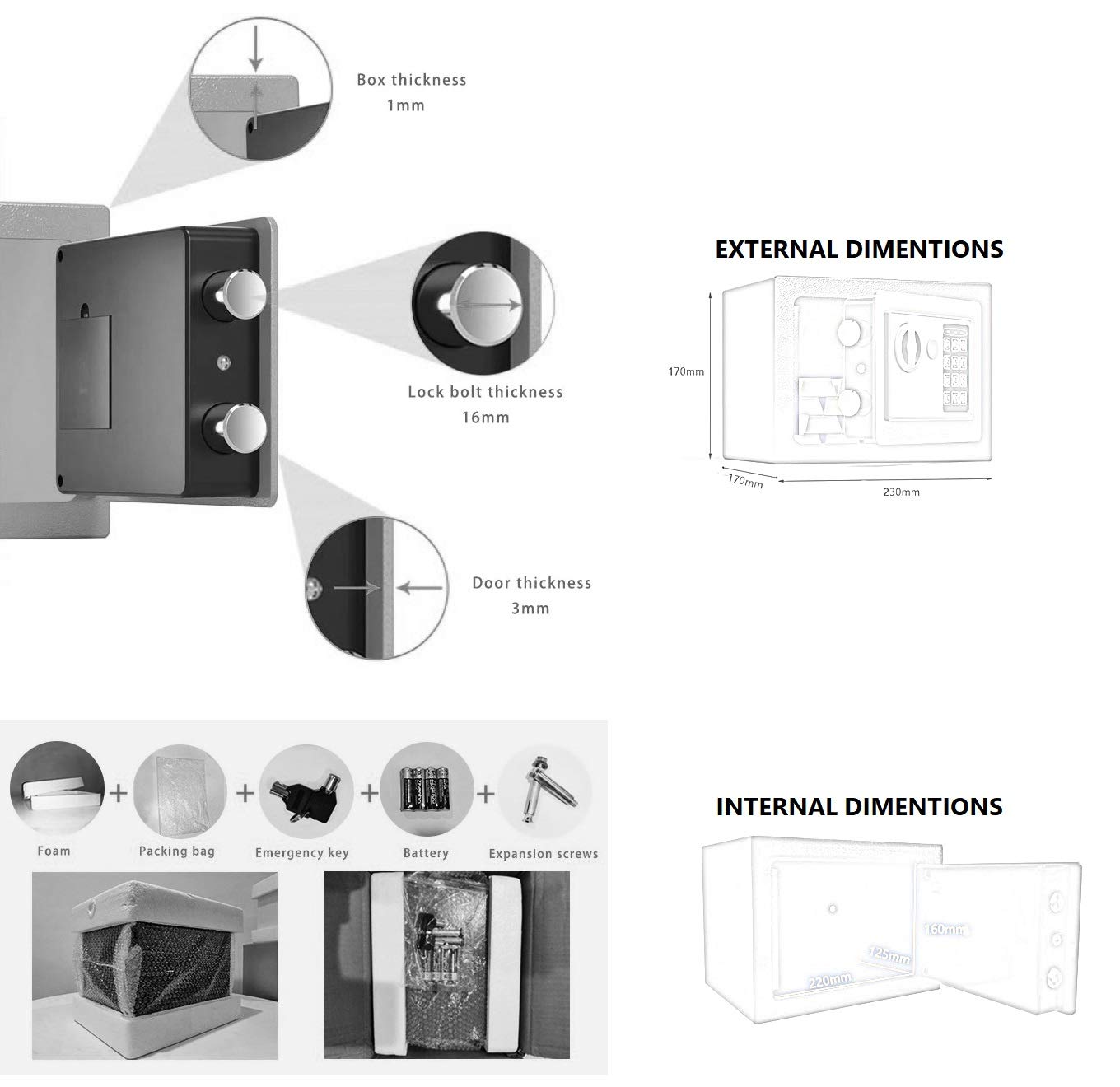 Box thickness
1mm

Lock bolt thickness
16mm

Door thickness
3mm

EXTERNAL DIMENTIONS

170mm

170mm

230mm

Foam + Packing bag + Emergency key + Battery + Expansion screws

INTERNAL DIMENTIONS

160mm

125mm

220mm