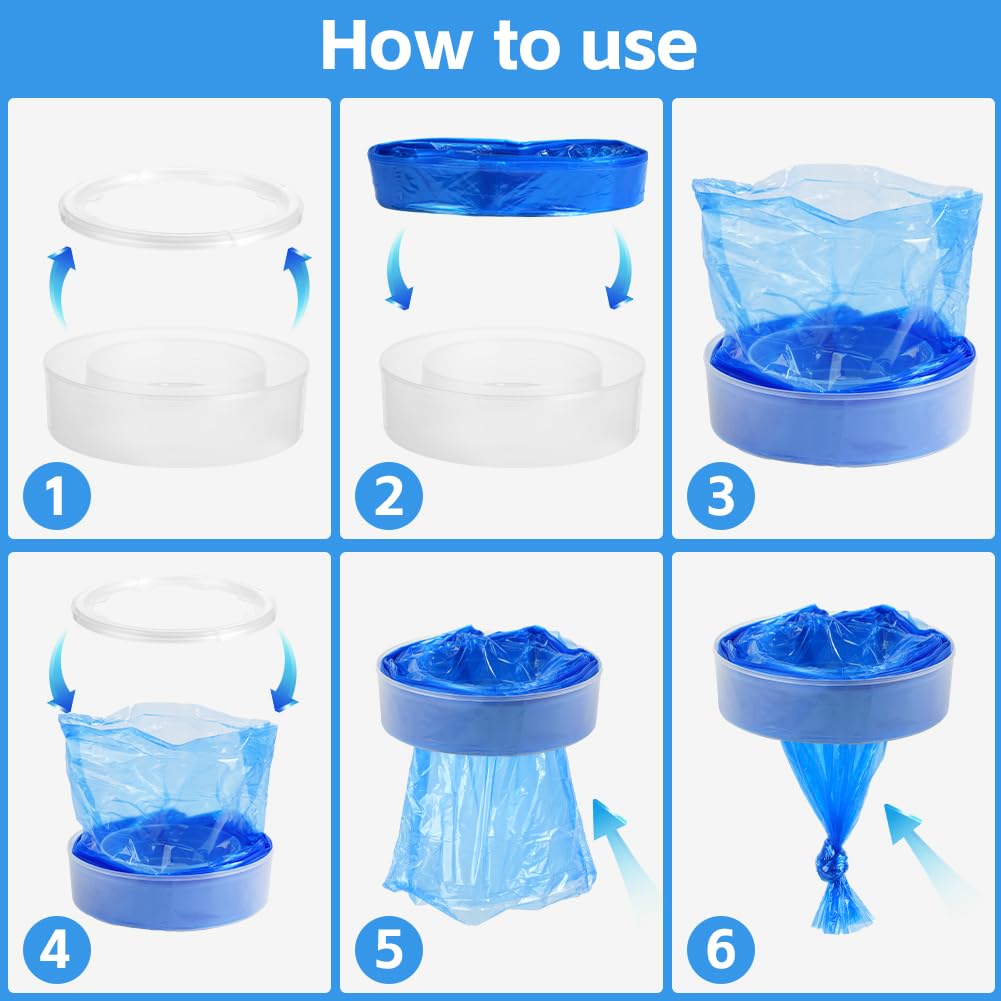 How to use

1

2

3

4

5

6