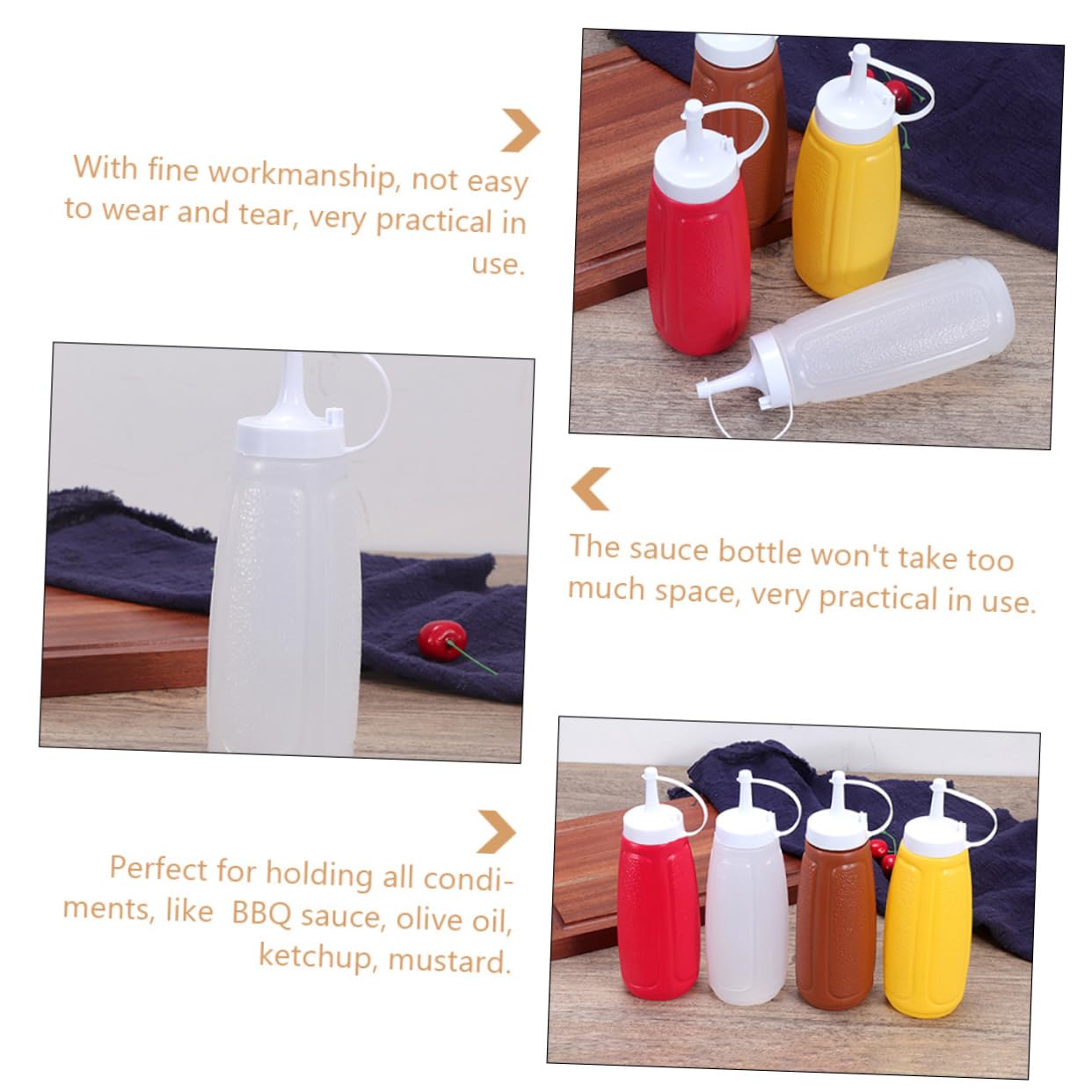 With fine workmanship, not easy to wear and tear, very practical in use.

The sauce bottle won't take too much space, very practical in use.

Perfect for holding all condiments, like BBQ sauce, olive oil, ketchup, mustard.