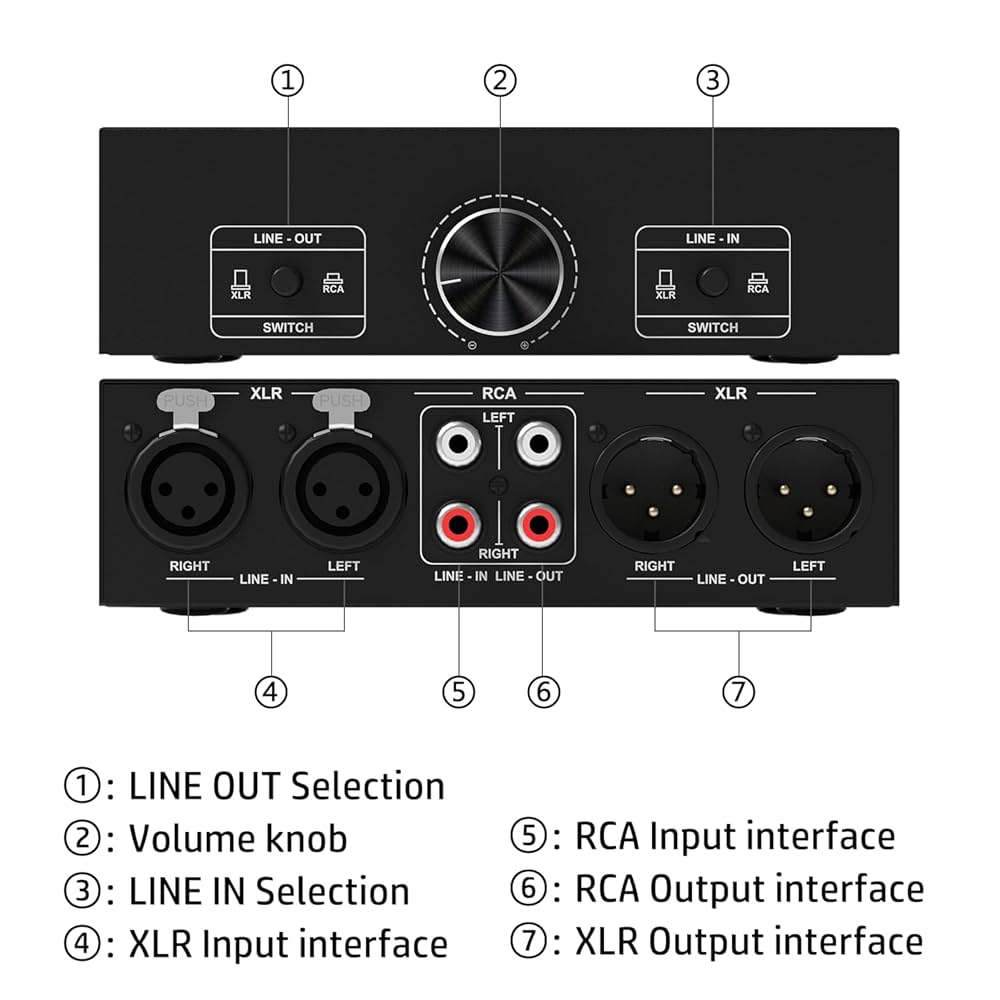 ①
②
③

LINE - OUT
XLR RCA
SWITCH

LINE - IN
XLR RCA
SWITCH

XLR
PUSH PUSH
RIGHT LINE - IN LEFT

RCA
LEFT
RIGHT
LINE - IN LINE - OUT

XLR
RIGHT LINE - OUT LEFT

④ ⑤ ⑥ ⑦

①: LINE OUT Selection
②: Volume knob
③: LINE IN Selection
④: XLR Input interface
⑤: RCA Input interface
⑥: RCA Output interface
⑦: XLR Output interface