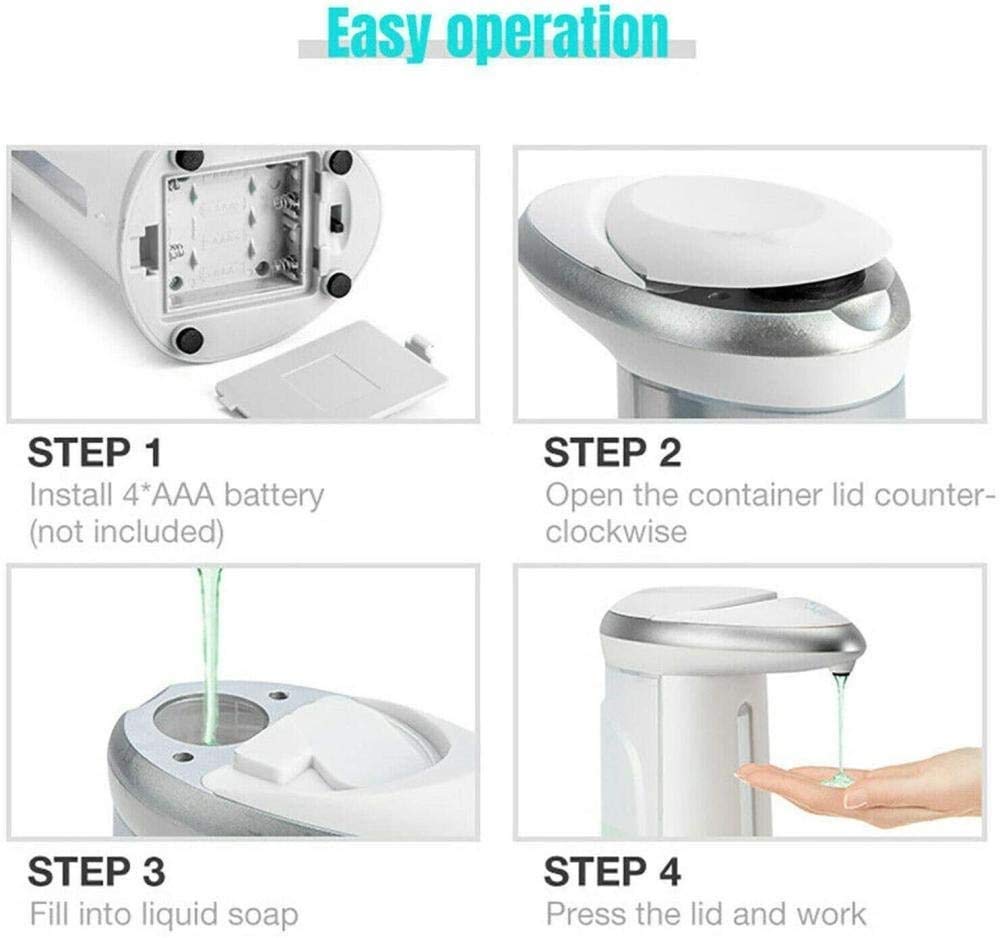 Easy operation

STEP 1
Install 4*AAA battery (not included)

STEP 2
Open the container lid counter-clockwise

STEP 3
Fill into liquid soap

STEP 4
Press the lid and work