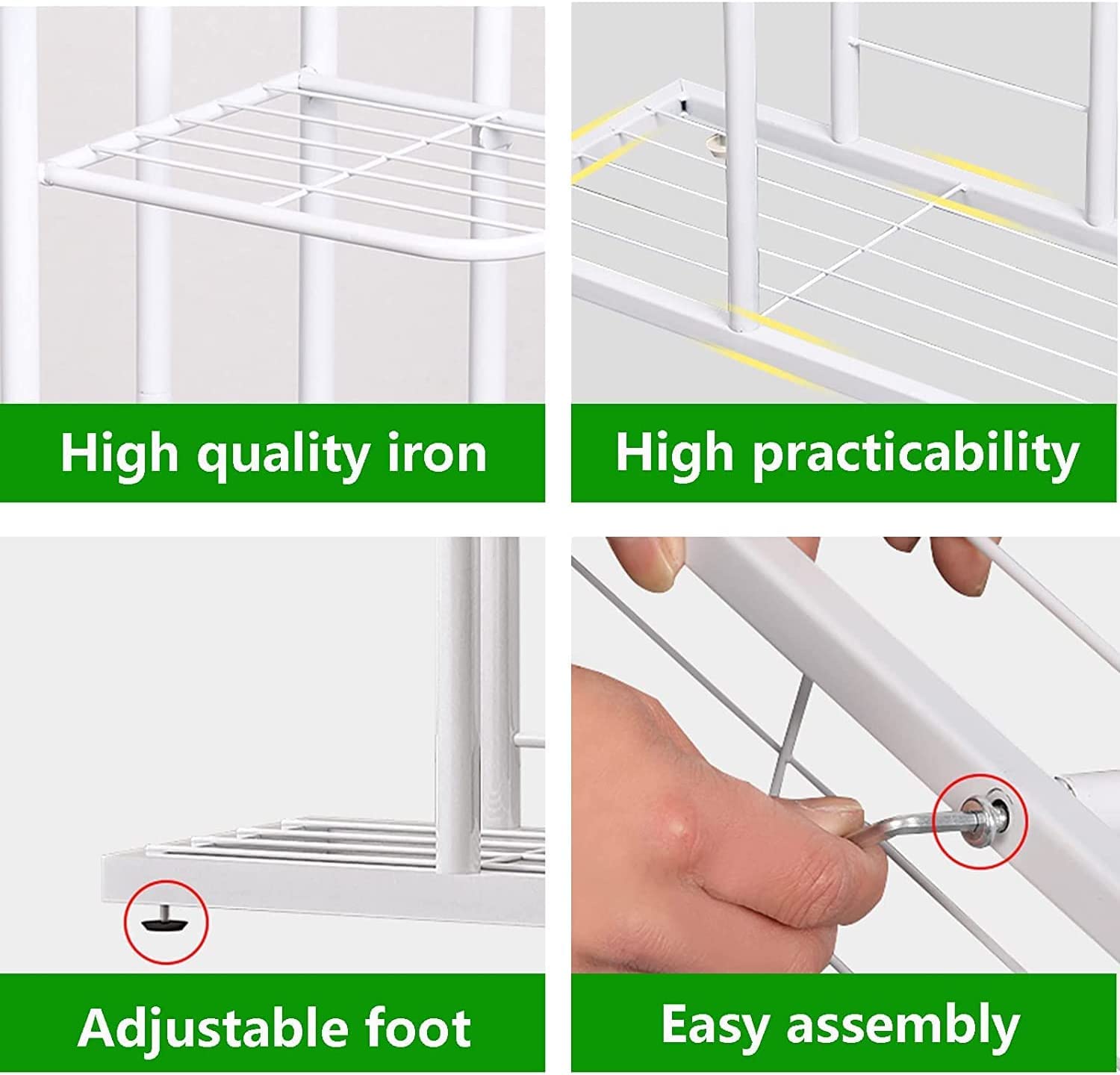 High quality iron

High practicability

Adjustable foot

Easy assembly