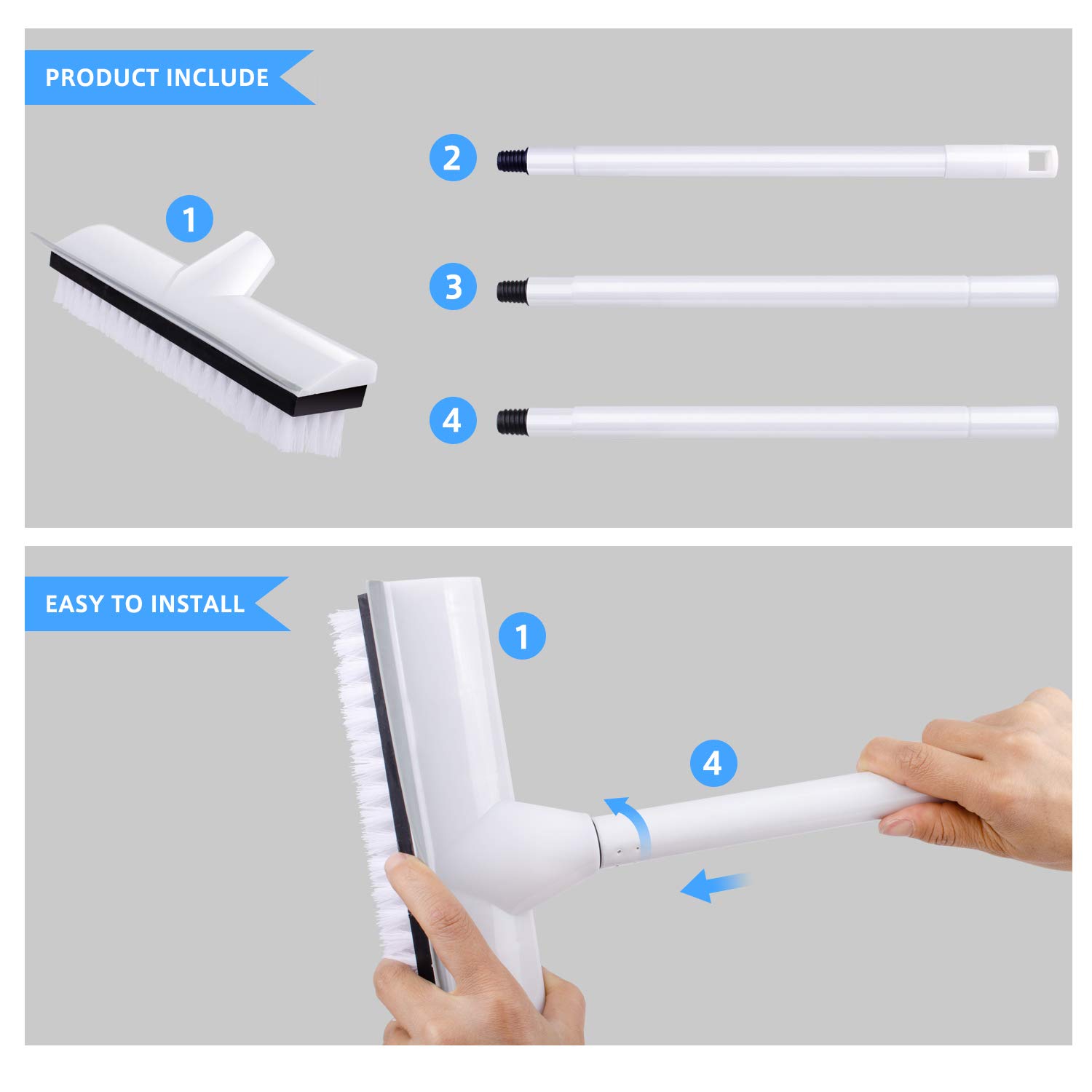 PRODUCT INCLUDE

1

2

3

4

EASY TO INSTALL

1

4