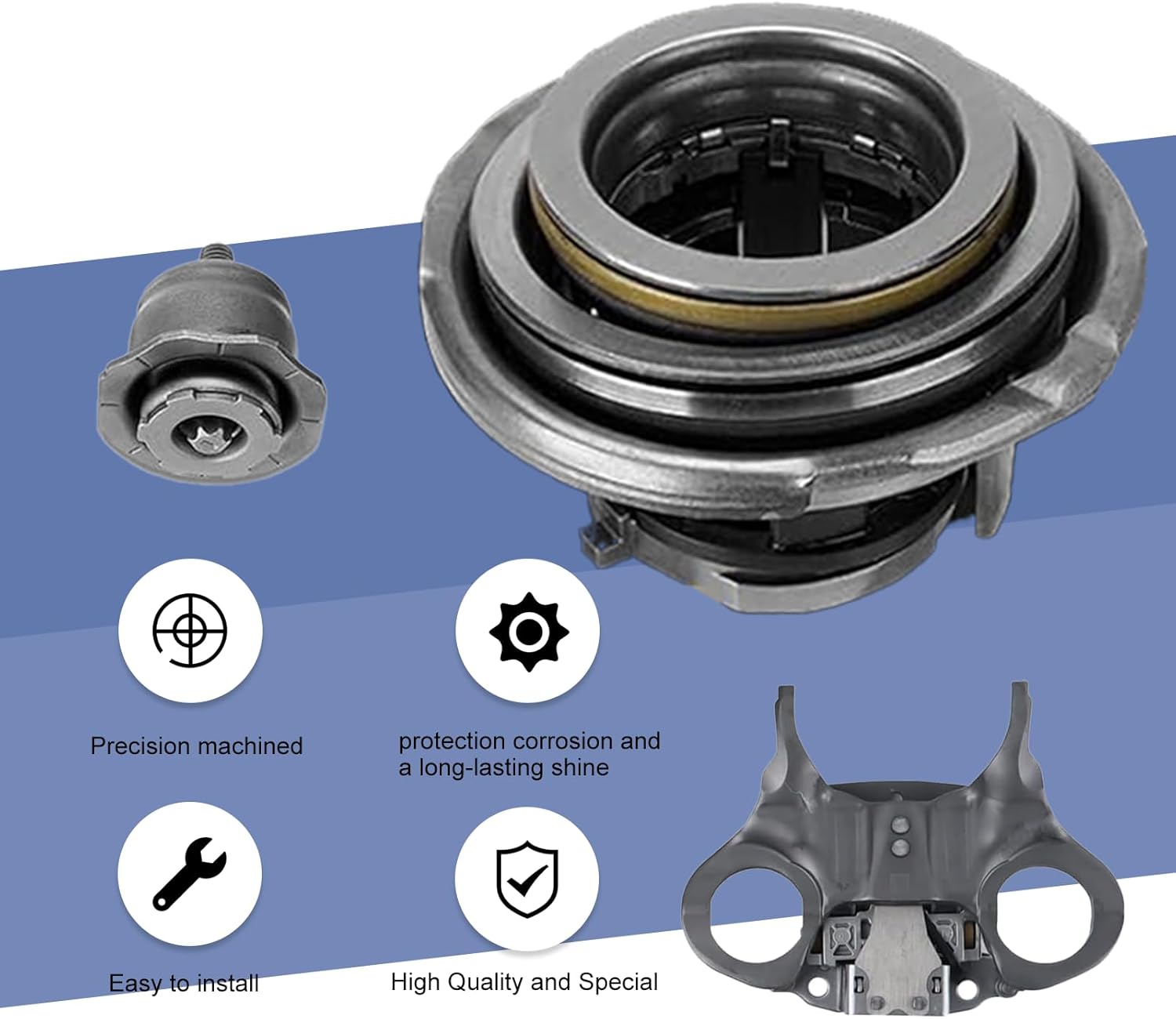 Precision machined

protection corrosion and a long-lasting shine

Easy to install

High Quality and Special