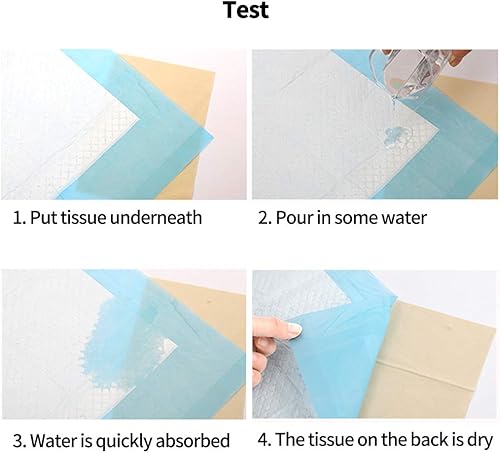 Test

1. Put tissue underneath

2. Pour in some water

3. Water is quickly absorbed

4. The tissue on the back is dry