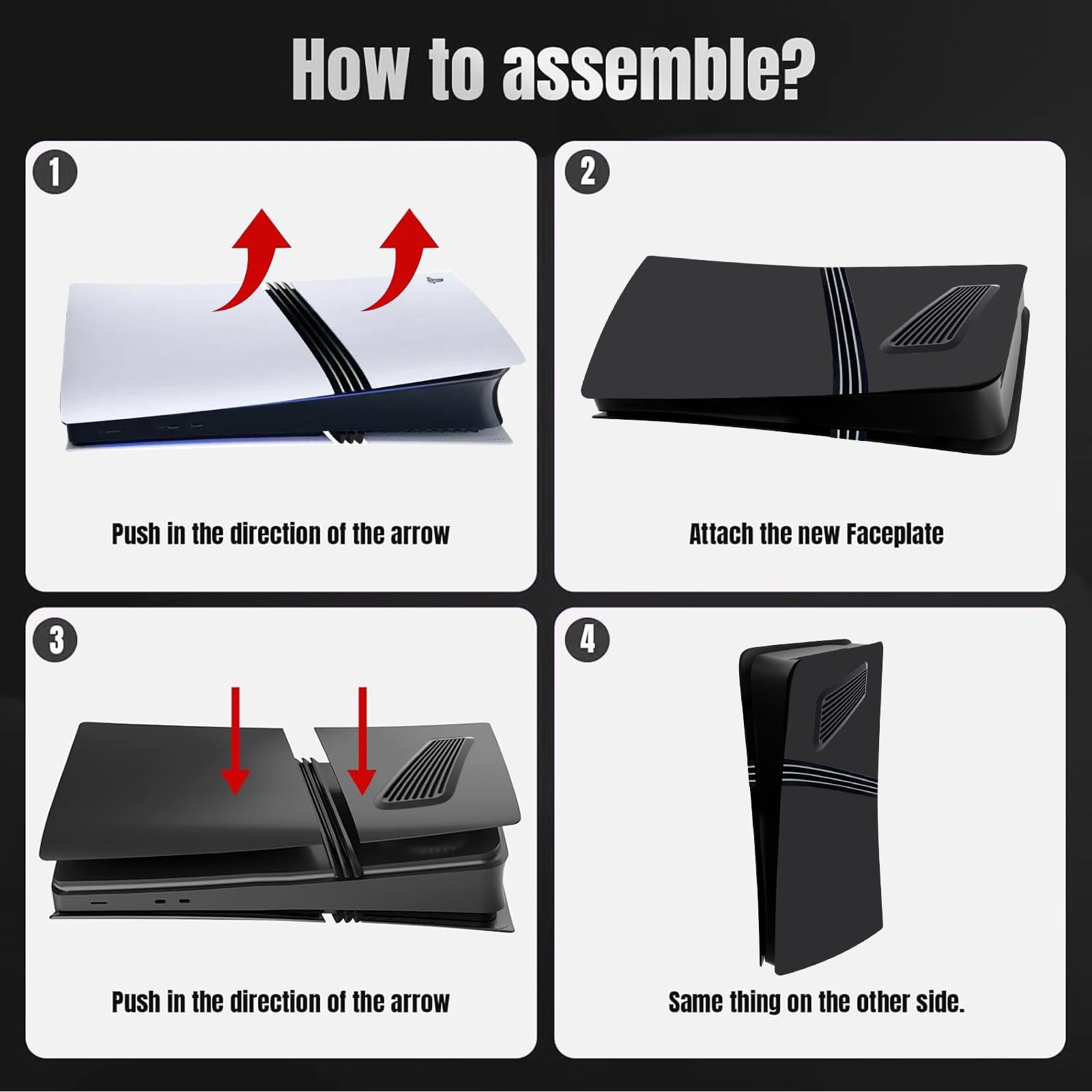 How to assemble?

1

Push in the direction of the arrow

2

Attach the new Faceplate

3

Push in the direction of the arrow

4

Same thing on the other side.