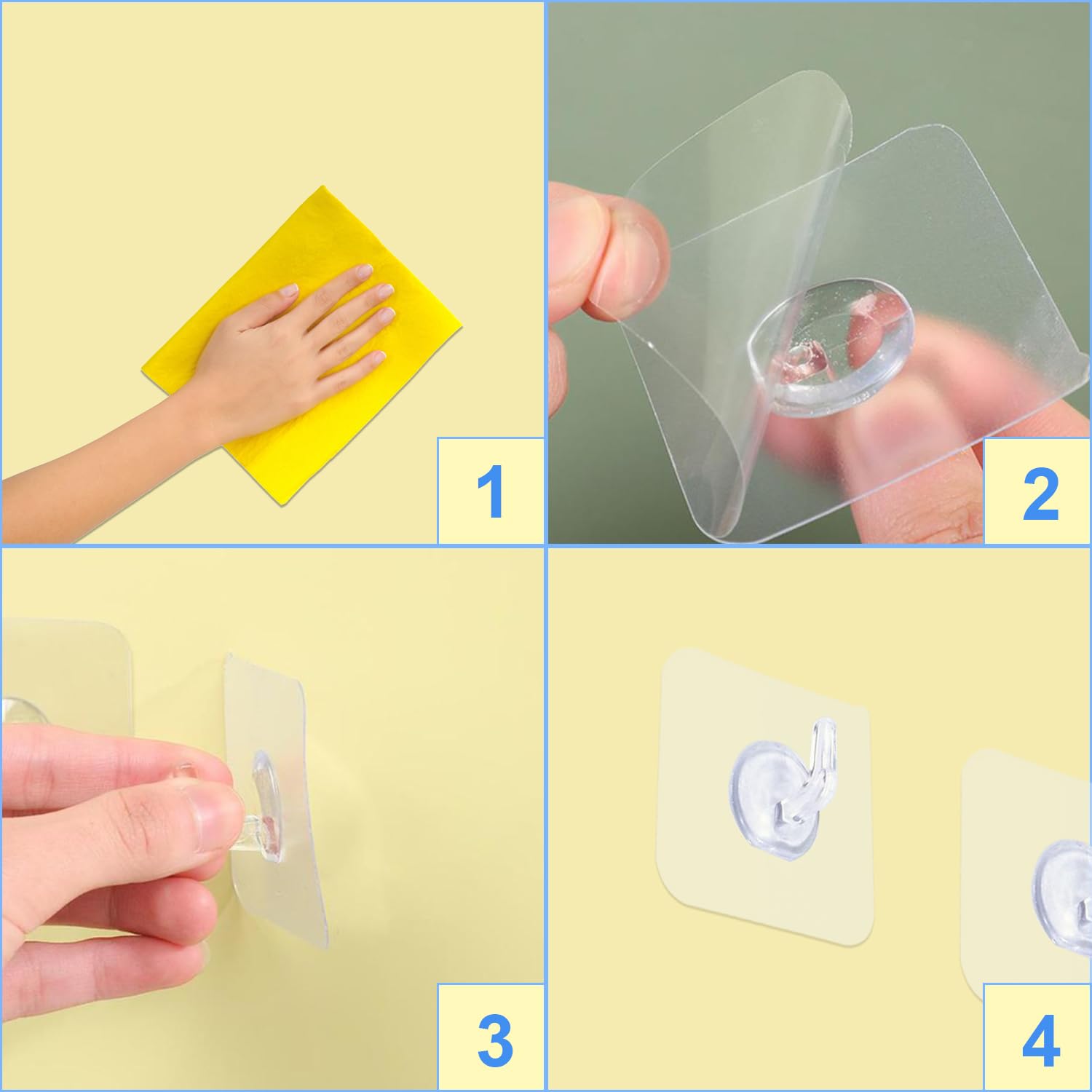 1

2

3

4