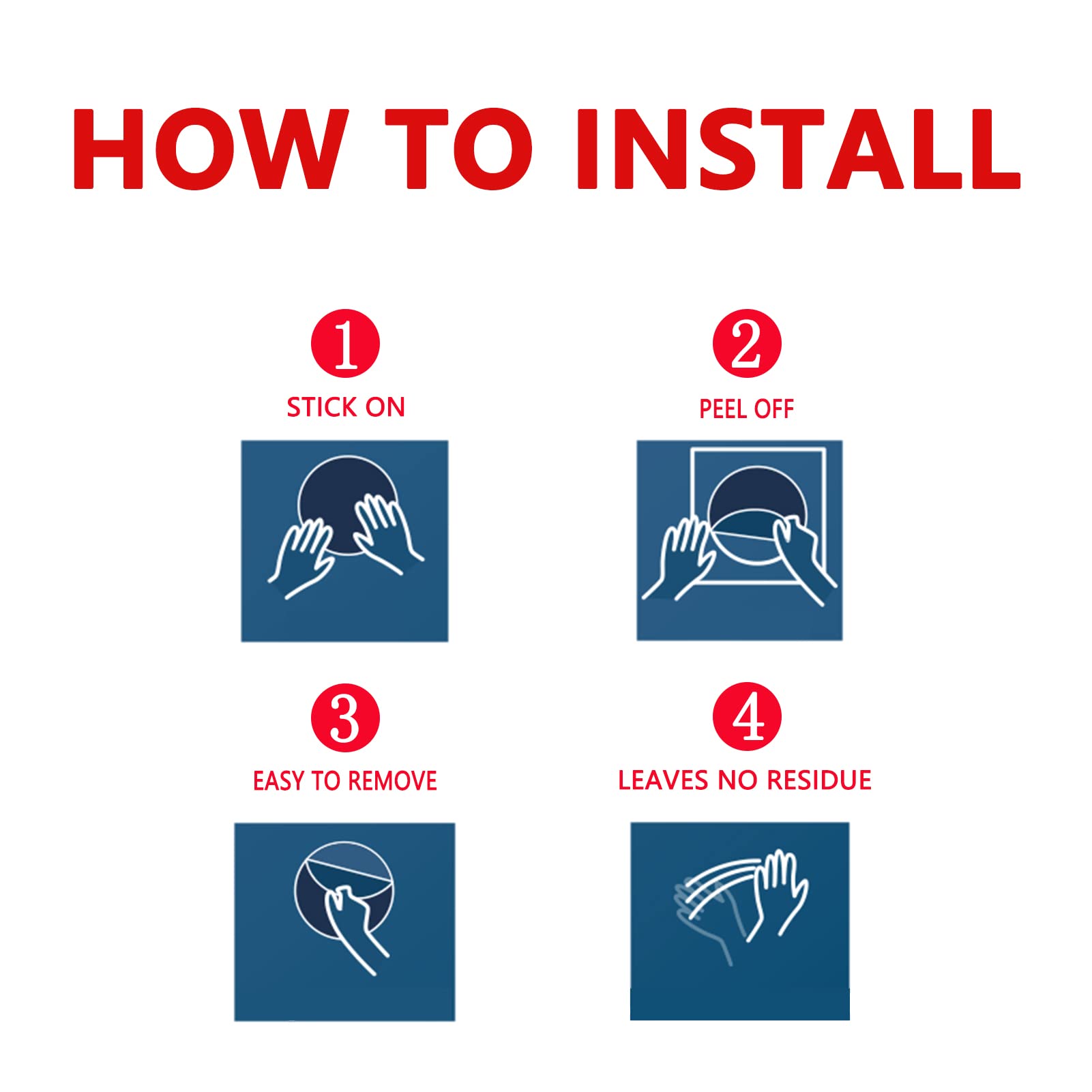 HOW TO INSTALL

1
STICK ON

2
PEEL OFF

3
EASY TO REMOVE

4
LEAVES NO RESIDUE