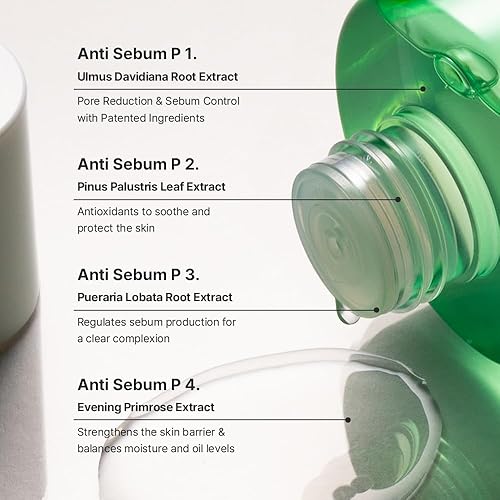 Anti Sebum P 1.
Ulmus Davidiana Root Extract

Pore Reduction & Sebum Control with Patented Ingredients

Anti Sebum P 2.
Pinus Palustris Leaf Extract

Antioxidants to soothe and protect the skin

Anti Sebum P 3.
Pueraria Lobata Root Extract

Regulates sebum production for a clear complexion

Anti Sebum P 4.
Evening Primrose Extract

Strengthens the skin barrier & balances moisture and oil levels