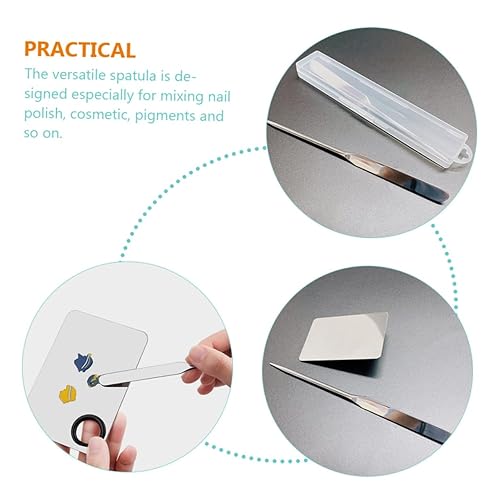 PRACTICAL

The versatile spatula is designed especially for mixing nail polish, cosmetic, pigments and so on.