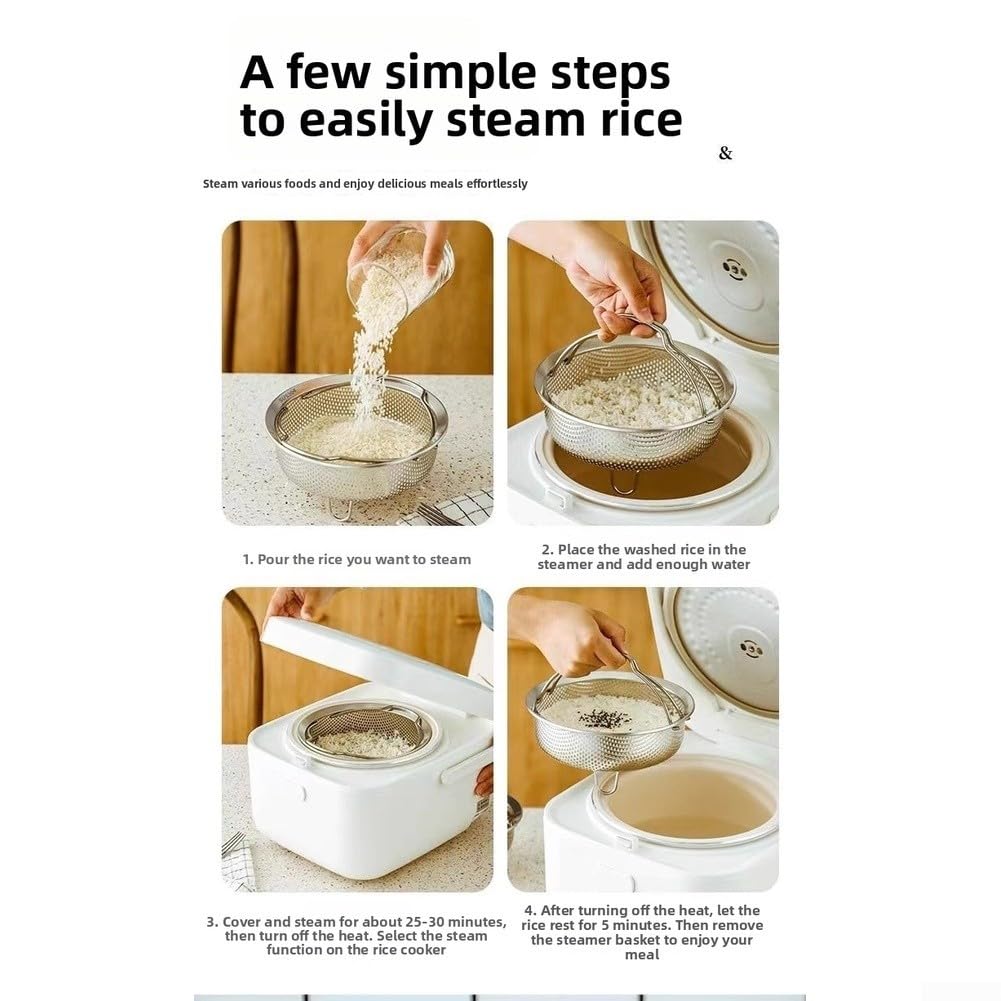 A few simple steps
to easily steam rice

&

Steam various foods and enjoy delicious meals effortlessly

1. Pour the rice you want to steam

2. Place the washed rice in the steamer and add enough water

3. Cover and steam for about 25-30 minutes, then turn off the heat. Select the steam function on the rice cooker

4. After turning off the heat, let the rice rest for 5 minutes. Then remove the steamer basket to enjoy your meal