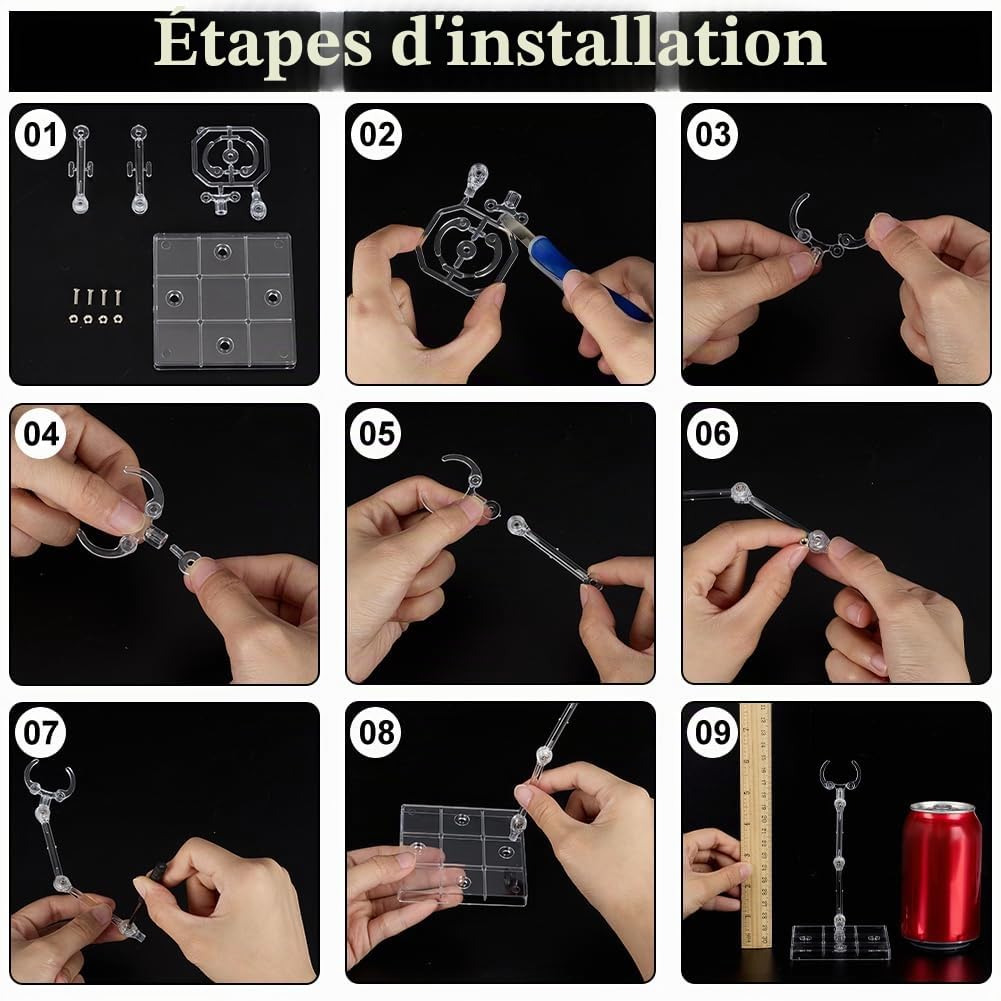 Étapes d'installation

01

02

03

04

05

06

07

08

09