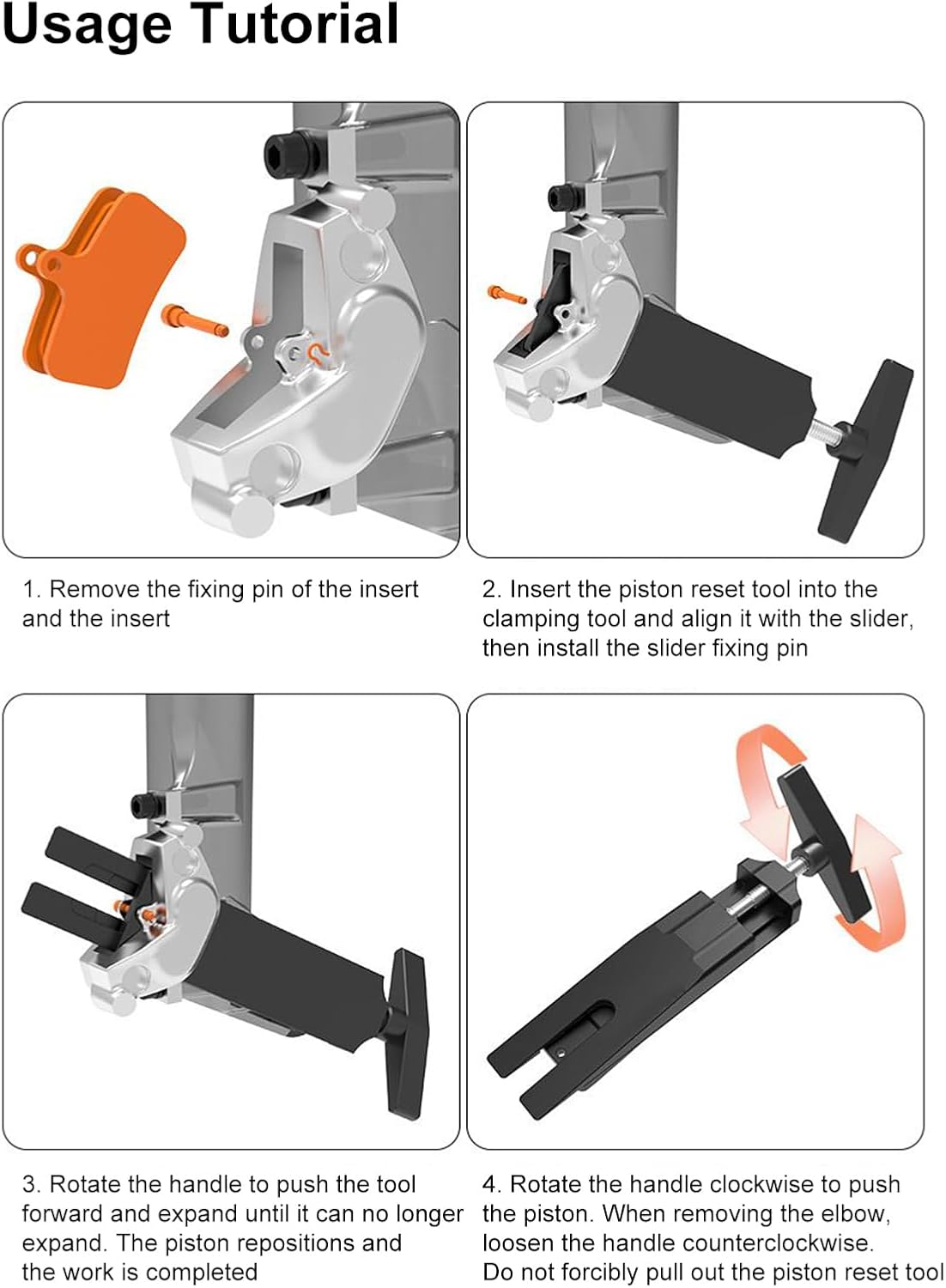 Usage Tutorial

1. Remove the fixing pin of the insert and the insert

2. Insert the piston reset tool into the clamping tool and align it with the slider, then install the slider fixing pin

3. Rotate the handle to push the tool forward and expand until it can no longer expand. The piston repositions and the work is completed

4. Rotate the handle clockwise to push the piston. When removing the elbow, loosen the handle counterclockwise. Do not forcibly pull out the piston reset tool