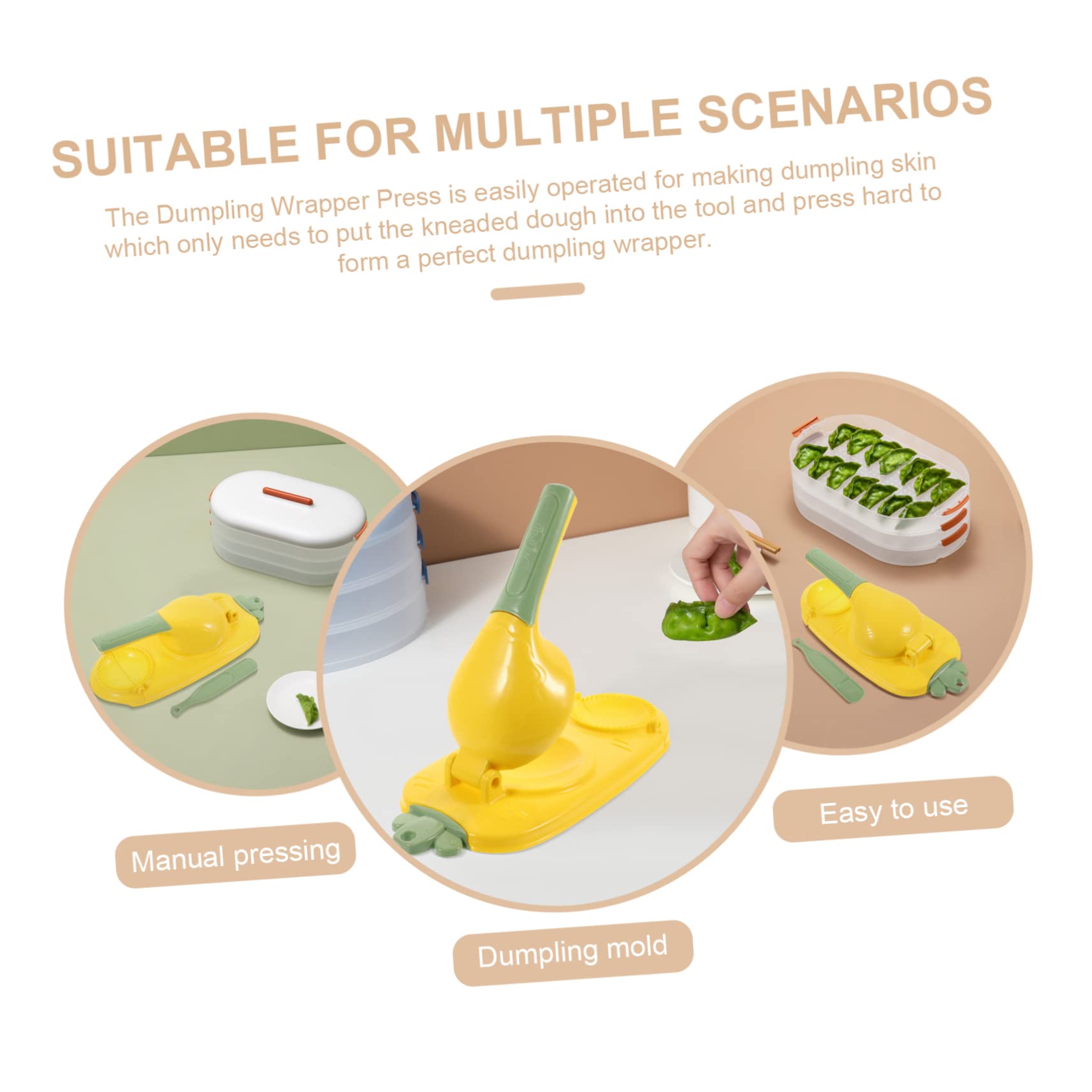 SUITABLE FOR MULTIPLE SCENARIOS

The Dumpling Wrapper Press is easily operated for making dumpling skin which only needs to put the kneaded dough into the tool and press hard to form a perfect dumpling wrapper.

Manual pressing

Dumpling mold

Easy to use