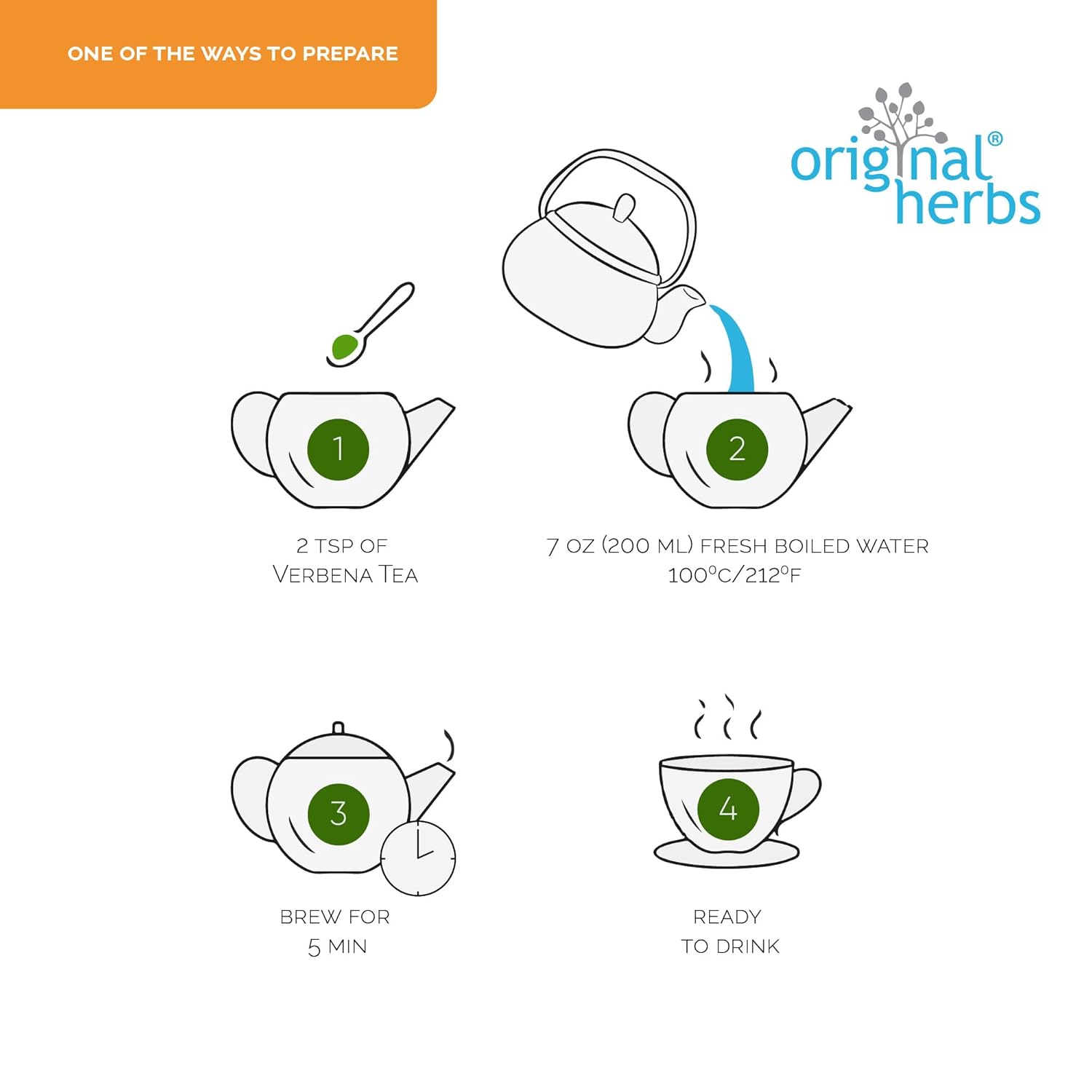 ONE OF THE WAYS TO PREPARE

original® herbs

1

2 TSP OF VERBENA TEA

2

7 OZ (200 ML) FRESH BOILED WATER 100°C/212°F

3

BREW FOR 5 MIN

4

READY TO DRINK