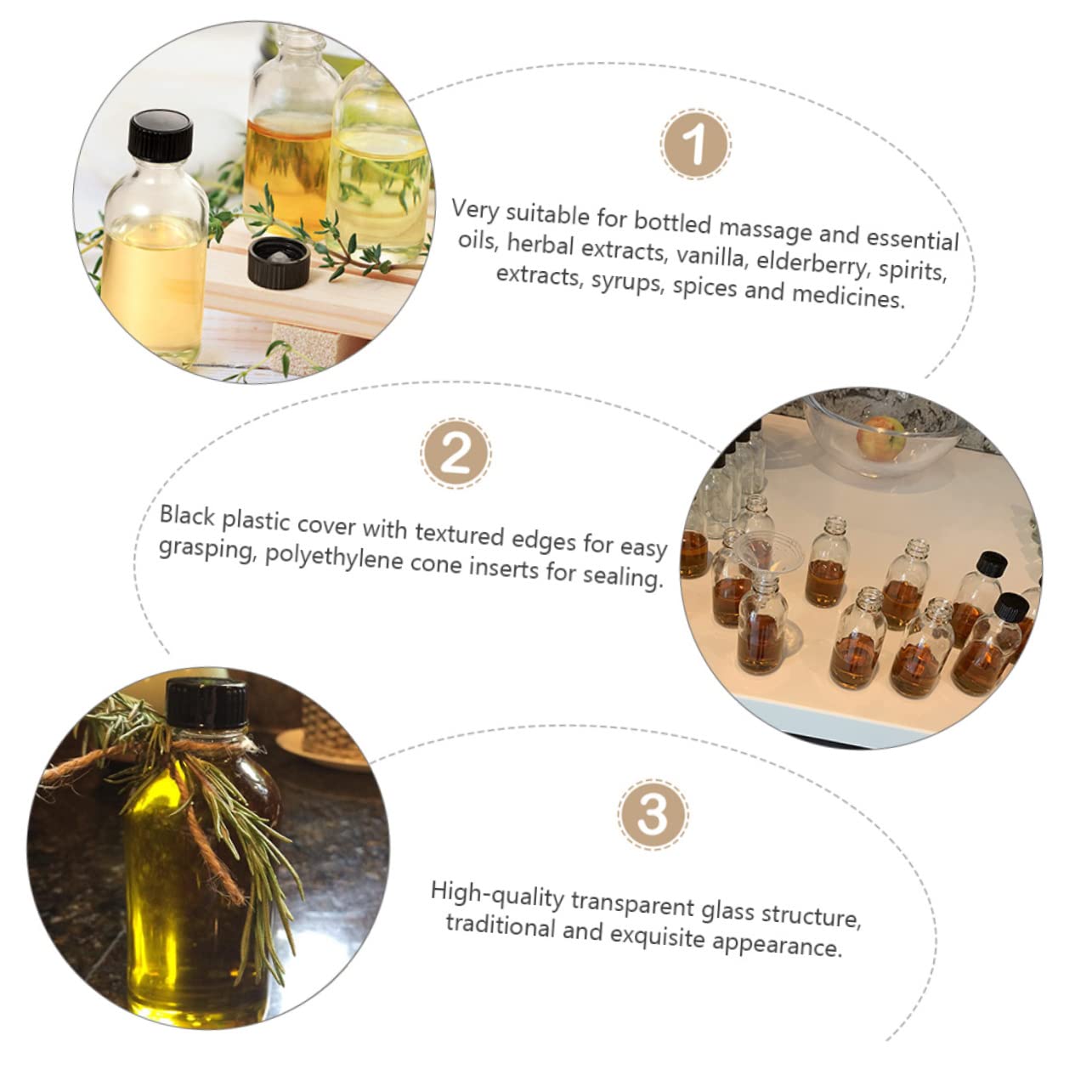 1

Very suitable for bottled massage and essential oils, herbal extracts, vanilla, elderberry, spirits, extracts, syrups, spices and medicines.

2

Black plastic cover with textured edges for easy grasping, polyethylene cone inserts for sealing.

3

High-quality transparent glass structure, traditional and exquisite appearance.