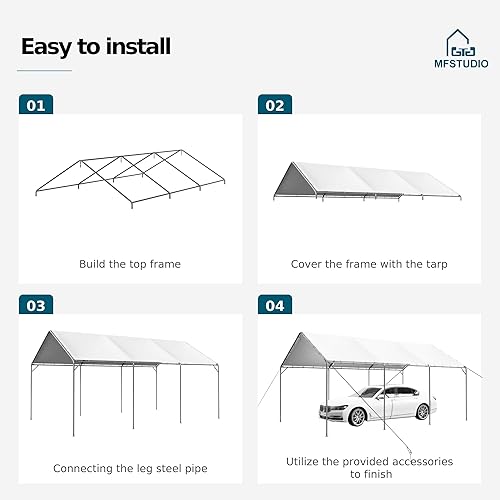 Easy to install

MFSTUDIO

01

Build the top frame

02

Cover the frame with the tarp

03

Connecting the leg steel pipe

04

Utilize the provided accessories to finish