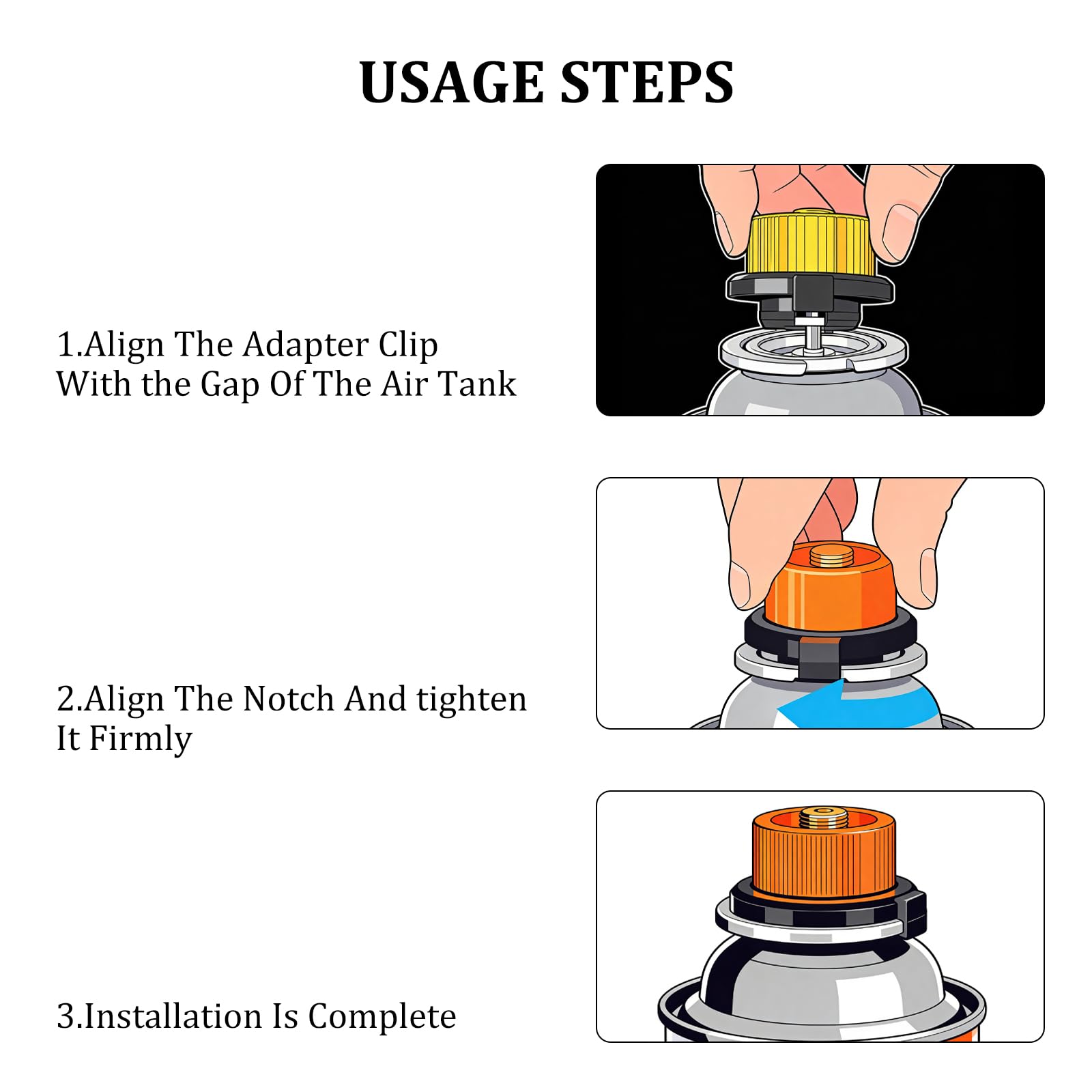 USAGE STEPS

1.Align The Adapter Clip With the Gap Of The Air Tank

2.Align The Notch And tighten It Firmly

3.Installation Is Complete