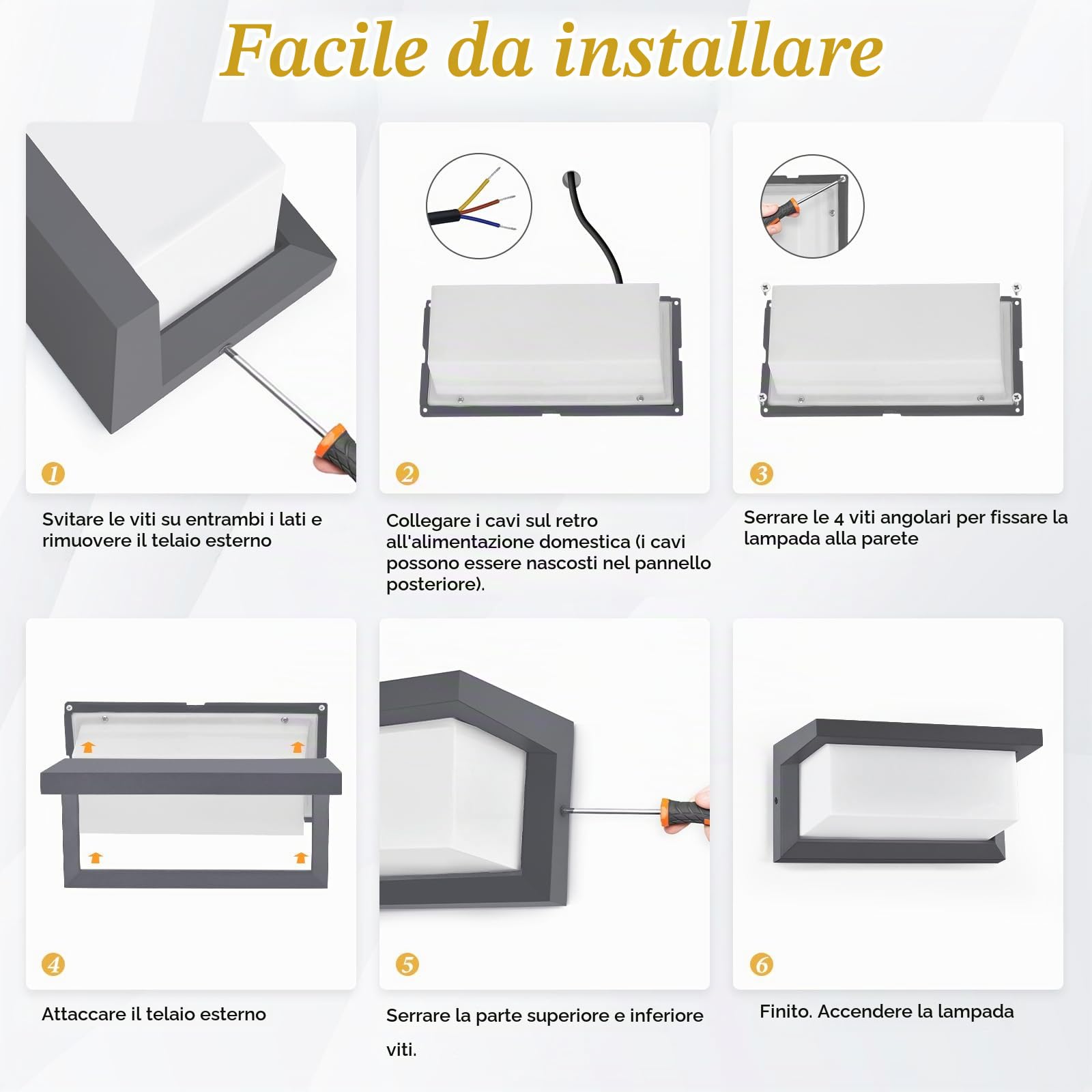 Facile da installare

1

Svitare le viti su entrambi i lati e rimuovere il telaio esterno

2

Collegare i cavi sul retro all'alimentazione domestica (i cavi possono essere nascosti nel pannello posteriore).

3

Serrare le 4 viti angolari per fissare la lampada alla parete

4

Attaccare il telaio esterno

5

Serrare la parte superiore e inferiore viti.

6

Finito. Accendere la lampada