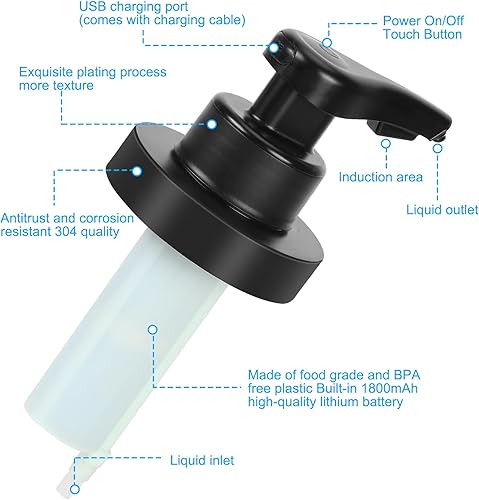 USB charging port
(comes with charging cable)

Power On/Off
Touch Button

Exquisite plating process
more texture

Induction area

Liquid outlet

Antitrust and corrosion
resistant 304 quality

Made of food grade and BPA free plastic Built-in 1800mAh high-quality lithium battery

Liquid inlet