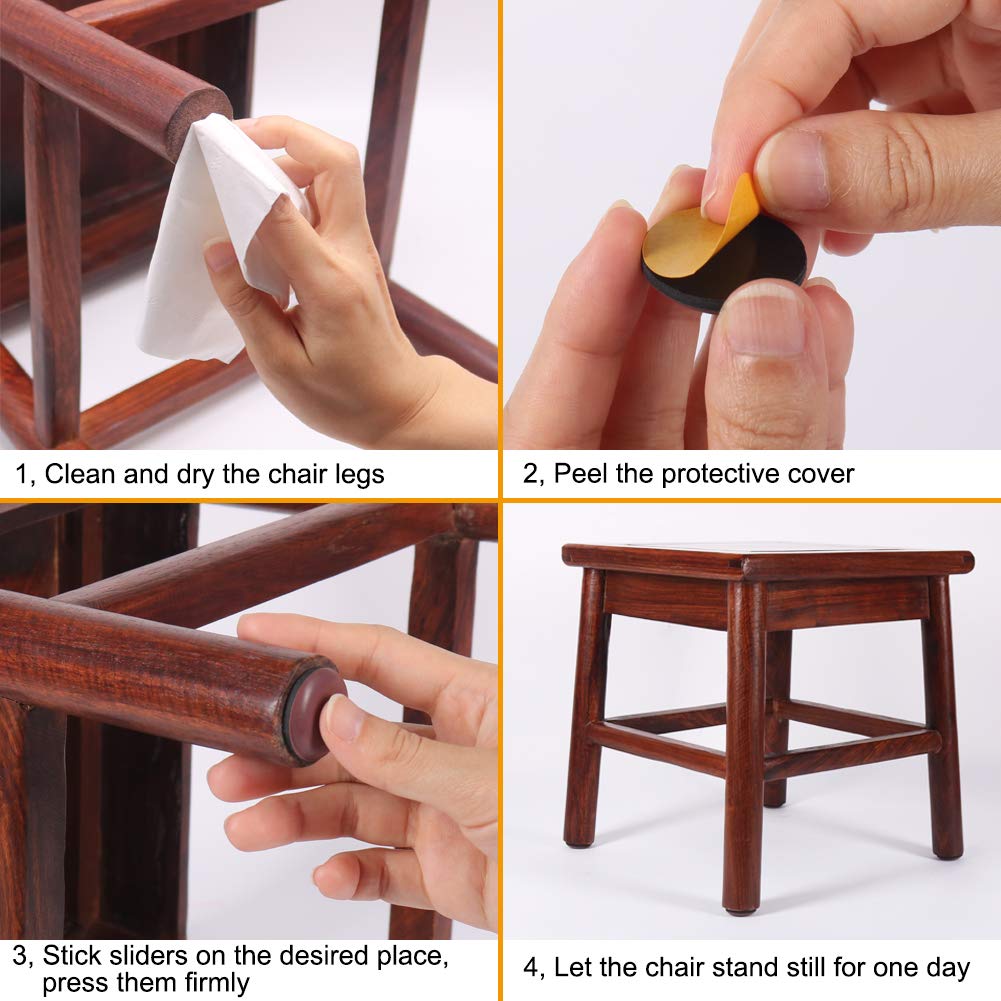 1, Clean and dry the chair legs

2, Peel the protective cover

3, Stick sliders on the desired place, press them firmly

4, Let the chair stand still for one day