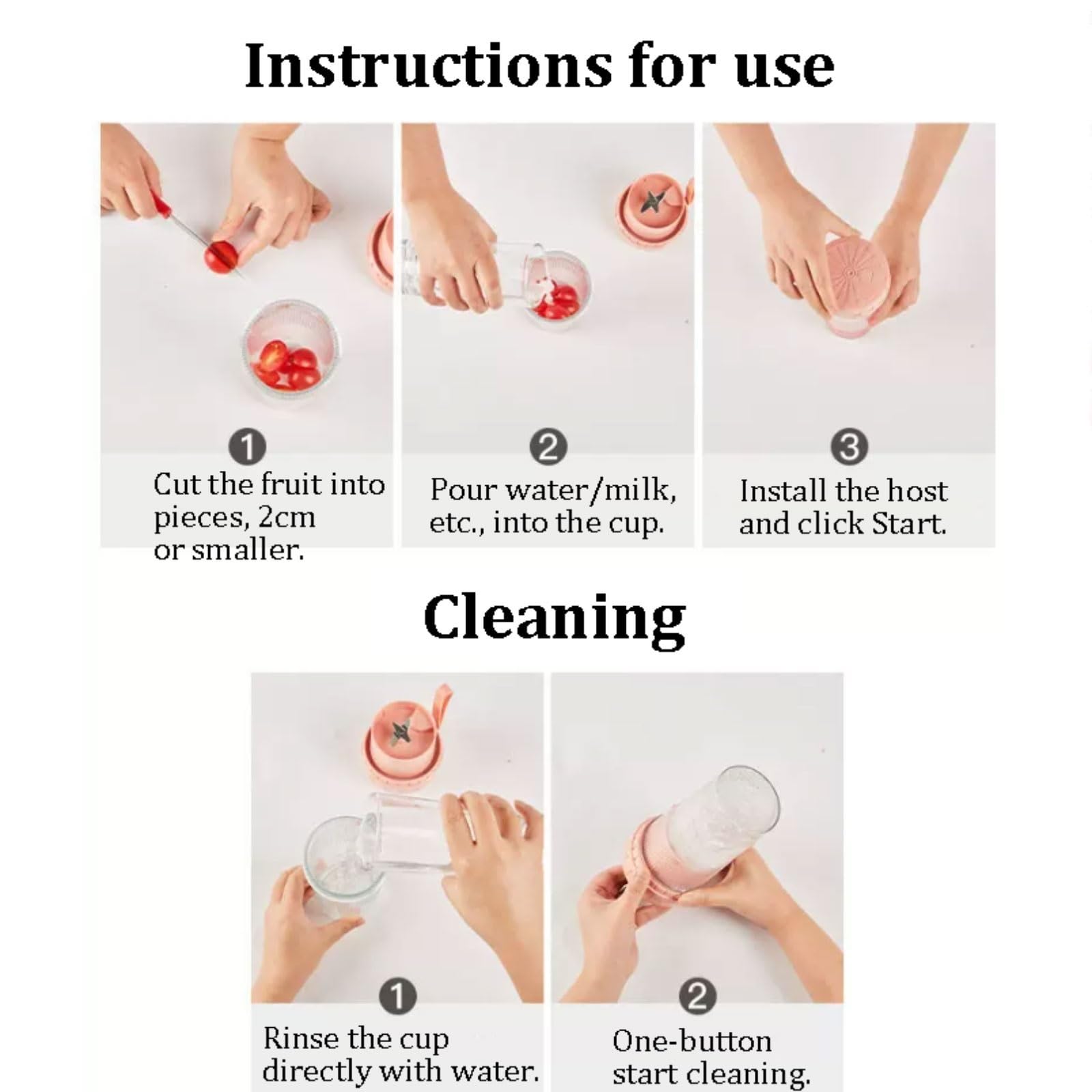 Instructions for use

1
Cut the fruit into pieces, 2cm or smaller.

2
Pour water/milk, etc., into the cup.

3
Install the host and click Start.

Cleaning

1
Rinse the cup directly with water.

2
One-button start cleaning.