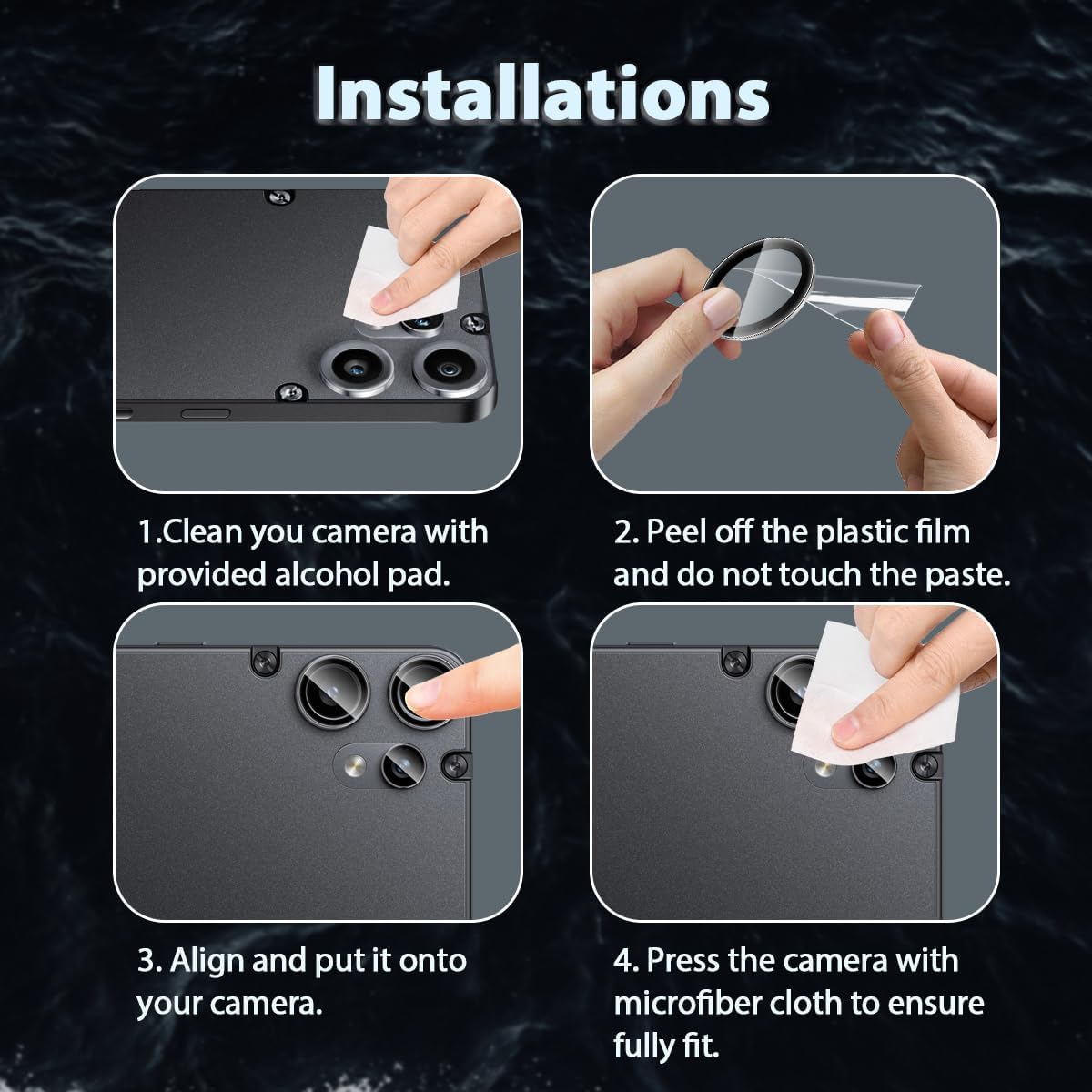 Installations

1.Clean you camera with provided alcohol pad.

2. Peel off the plastic film and do not touch the paste.

3. Align and put it onto your camera.

4. Press the camera with microfiber cloth to ensure fully fit.