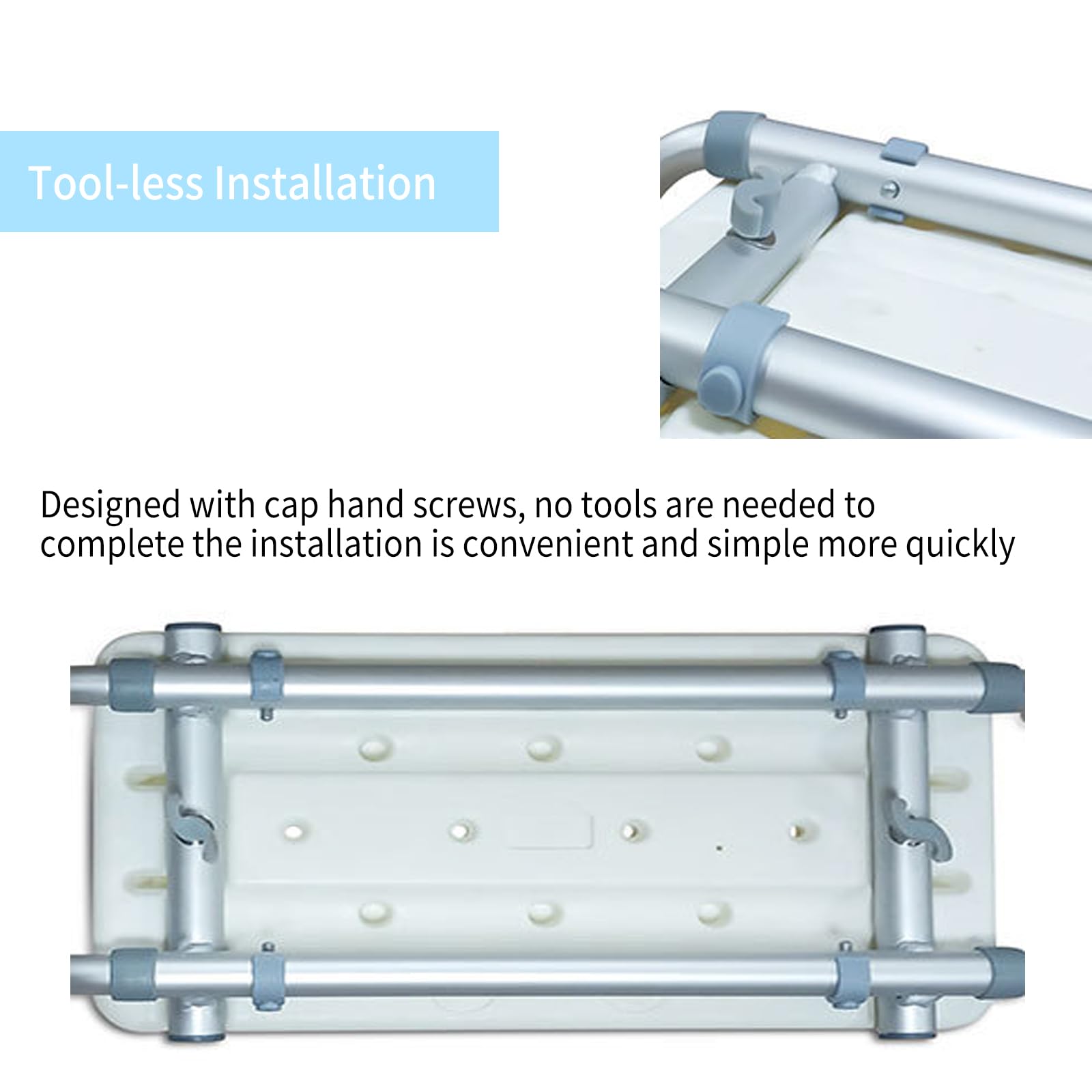 Tool-less Installation

Designed with cap hand screws, no tools are needed to complete the installation is convenient and simple more quickly