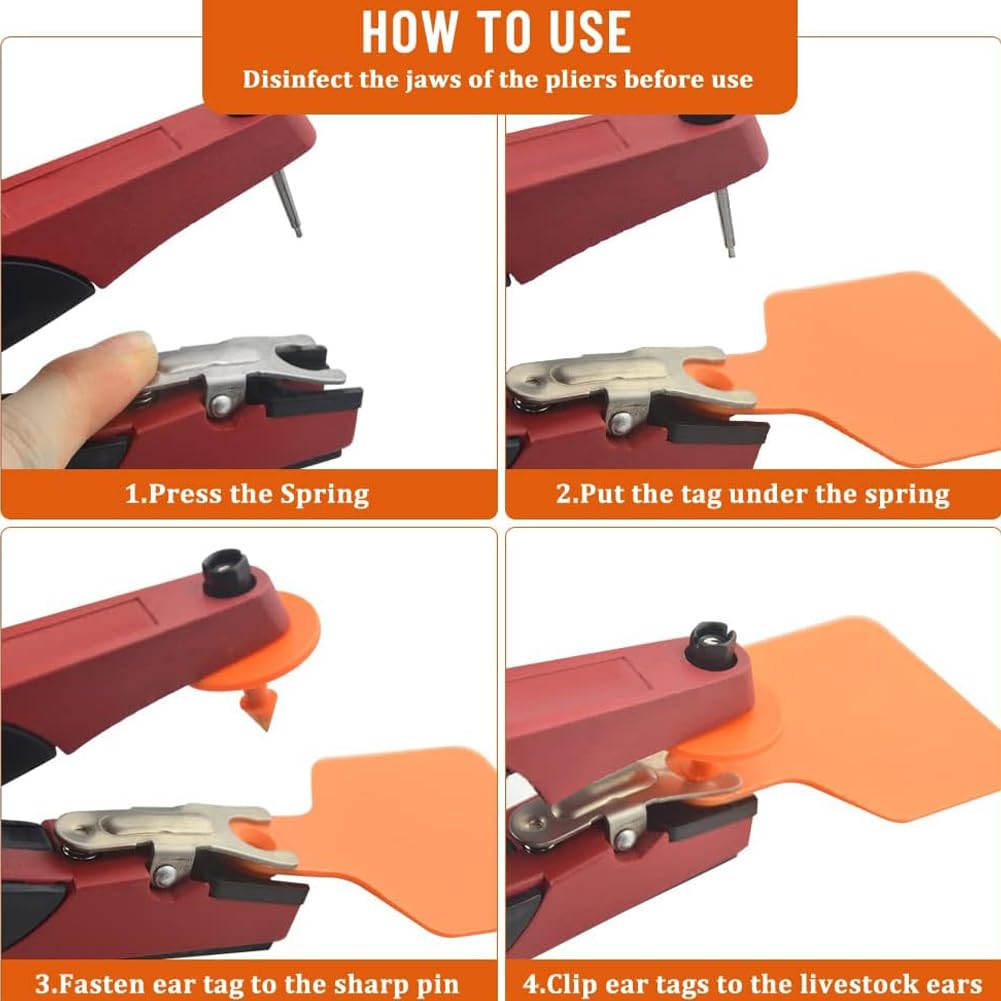 HOW TO USE
Disinfect the jaws of the pliers before use

1.Press the Spring

2.Put the tag under the spring

3.Fasten ear tag to the sharp pin

4.Clip ear tags to the livestock ears