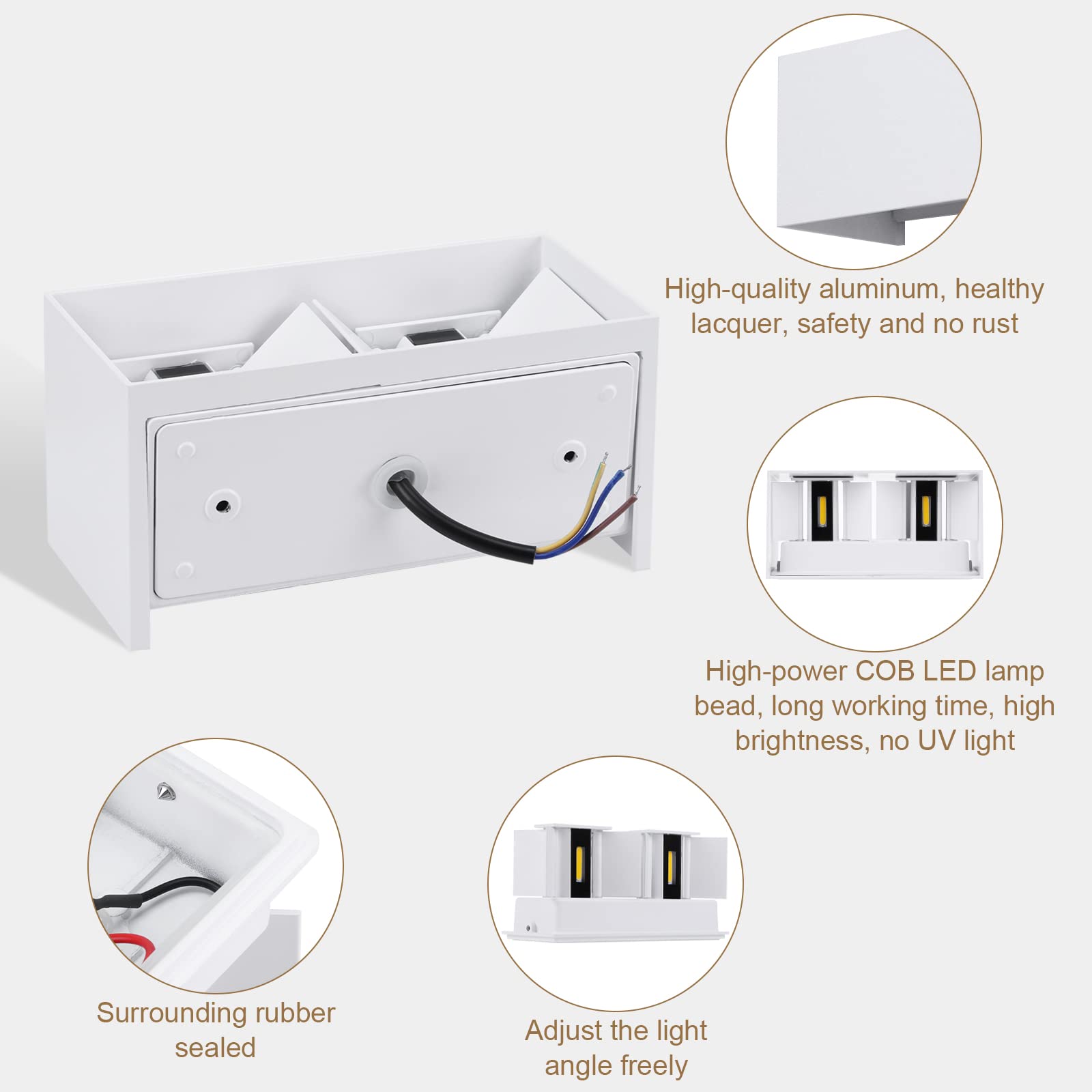 High-quality aluminum, healthy lacquer, safety and no rust

High-power COB LED lamp bead, long working time, high brightness, no UV light

Surrounding rubber sealed

Adjust the light angle freely