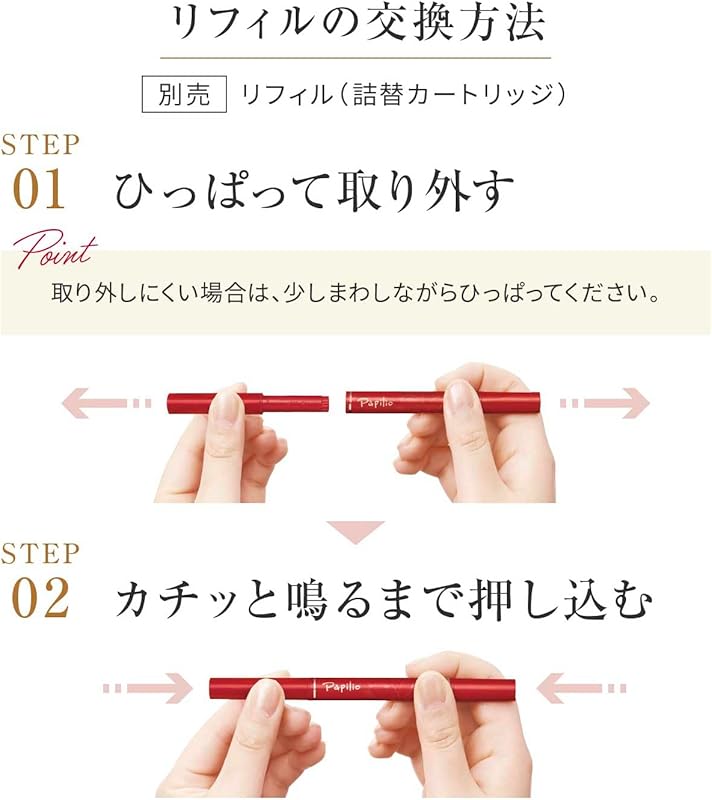 リフィルの交換方法

別売 リフィル（詰替カートリッジ）

STEP 01 ひっぱって取り外す

Point
取り外しにくい場合は、少しまわしながらひっぱってください。

Papilio

STEP 02 カチッと鳴るまで押し込む

Papilio