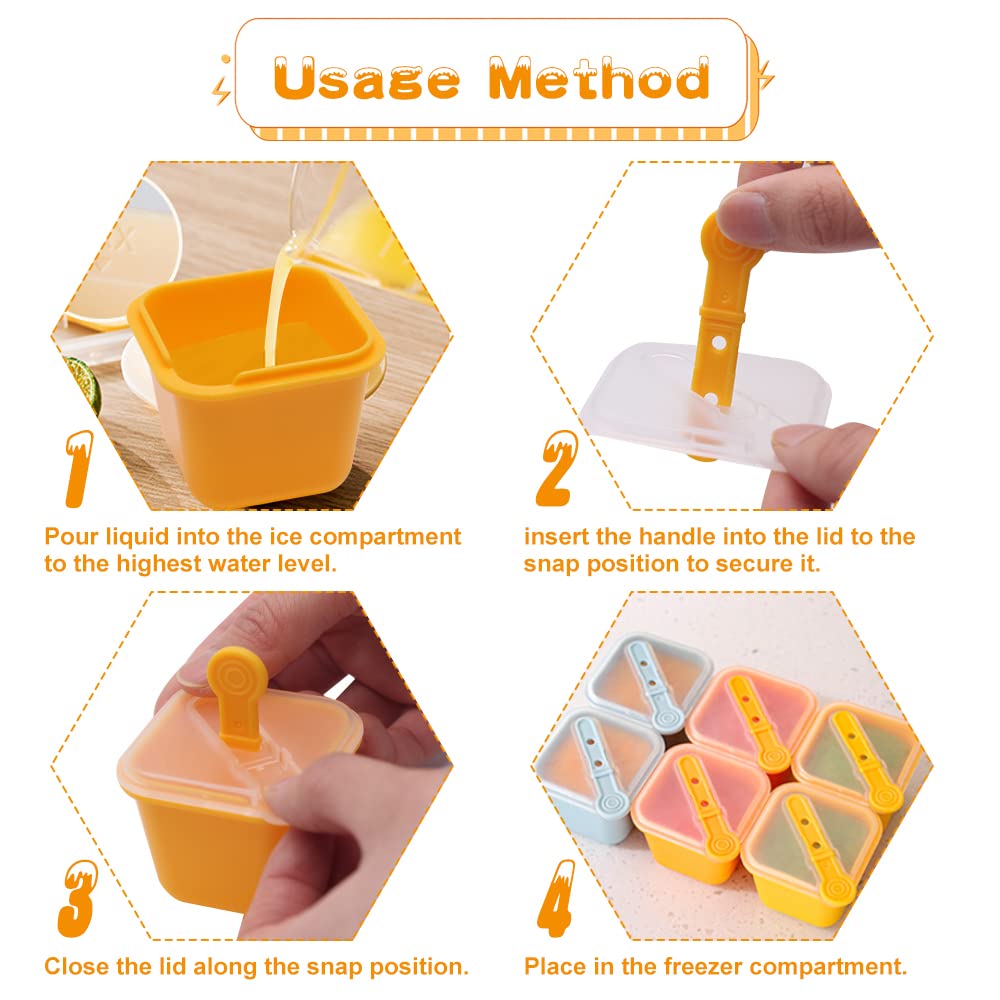 Usage Method

1

Pour liquid into the ice compartment to the highest water level.

2

insert the handle into the lid to the snap position to secure it.

3

Close the lid along the snap position.

4

Place in the freezer compartment.