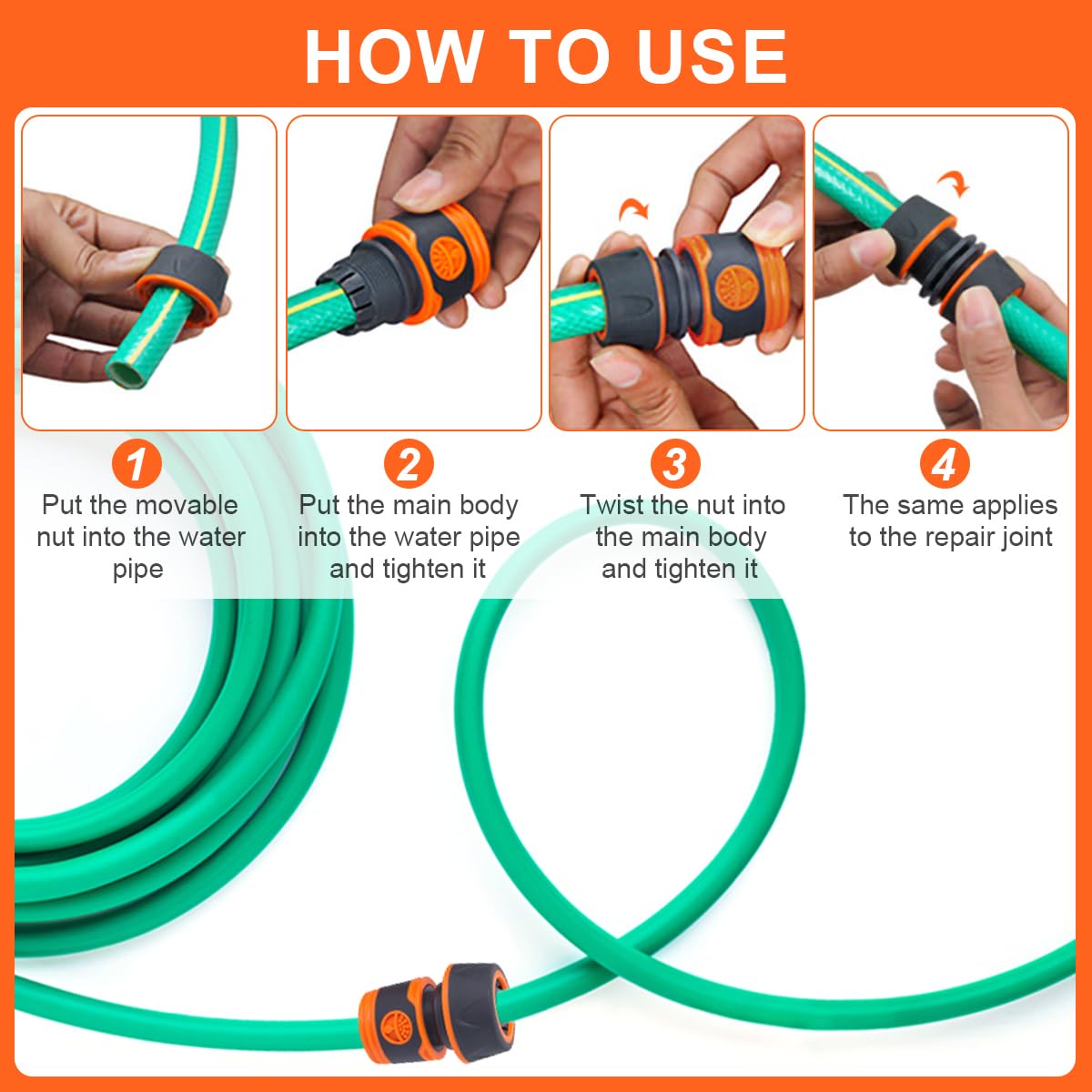 HOW TO USE

1
Put the movable nut into the water pipe

2
Put the main body into the water pipe and tighten it

3
Twist the nut into the main body and tighten it

4
The same applies to the repair joint