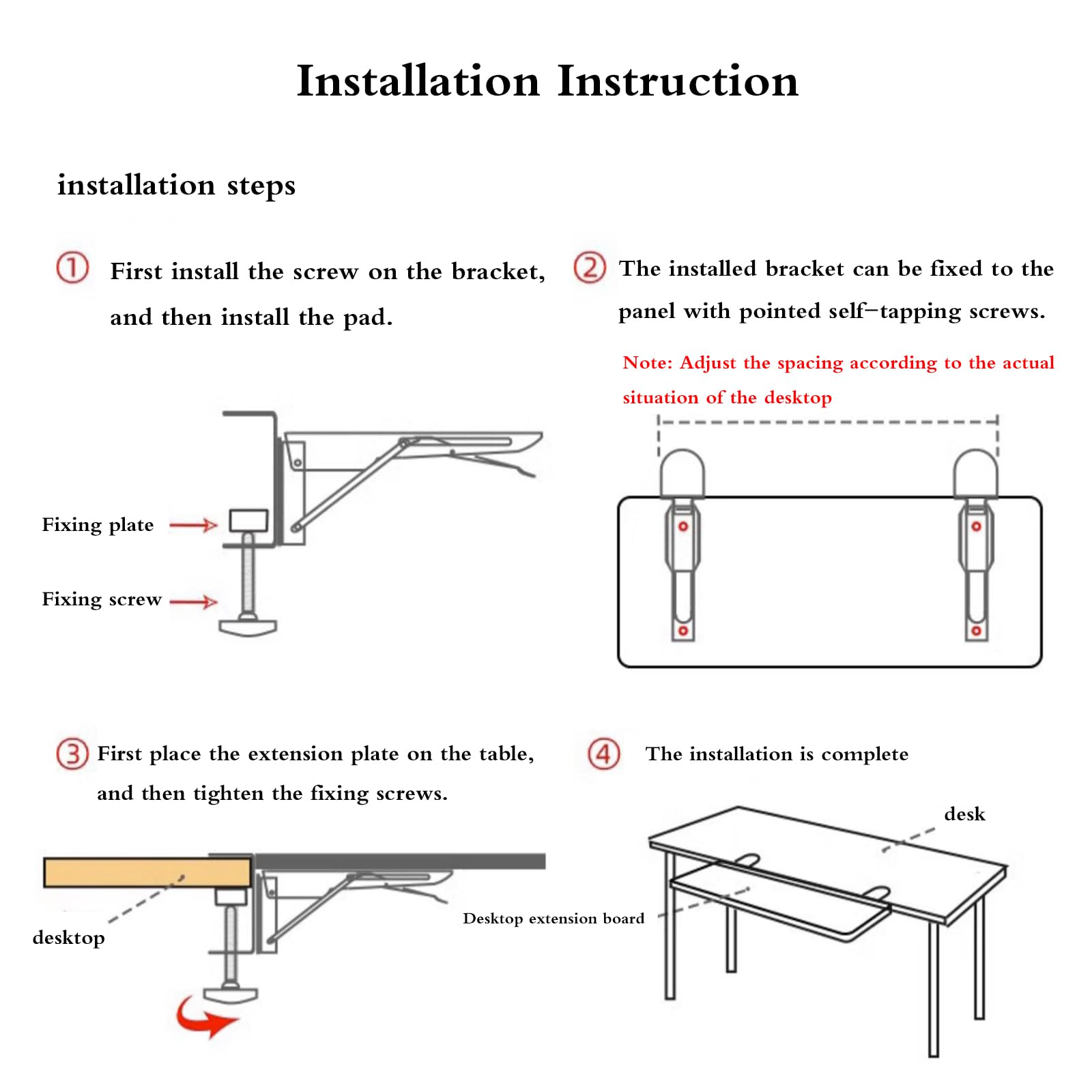 Installation Instruction

installation steps

① First install the screw on the bracket, and then install the pad.

Fixing plate

Fixing screw

② The installed bracket can be fixed to the panel with pointed self-tapping screws.

Note: Adjust the spacing according to the actual situation of the desktop

③ First place the extension plate on the table, and then tighten the fixing screws.

desktop

④ The installation is complete

desk

Desktop extension board