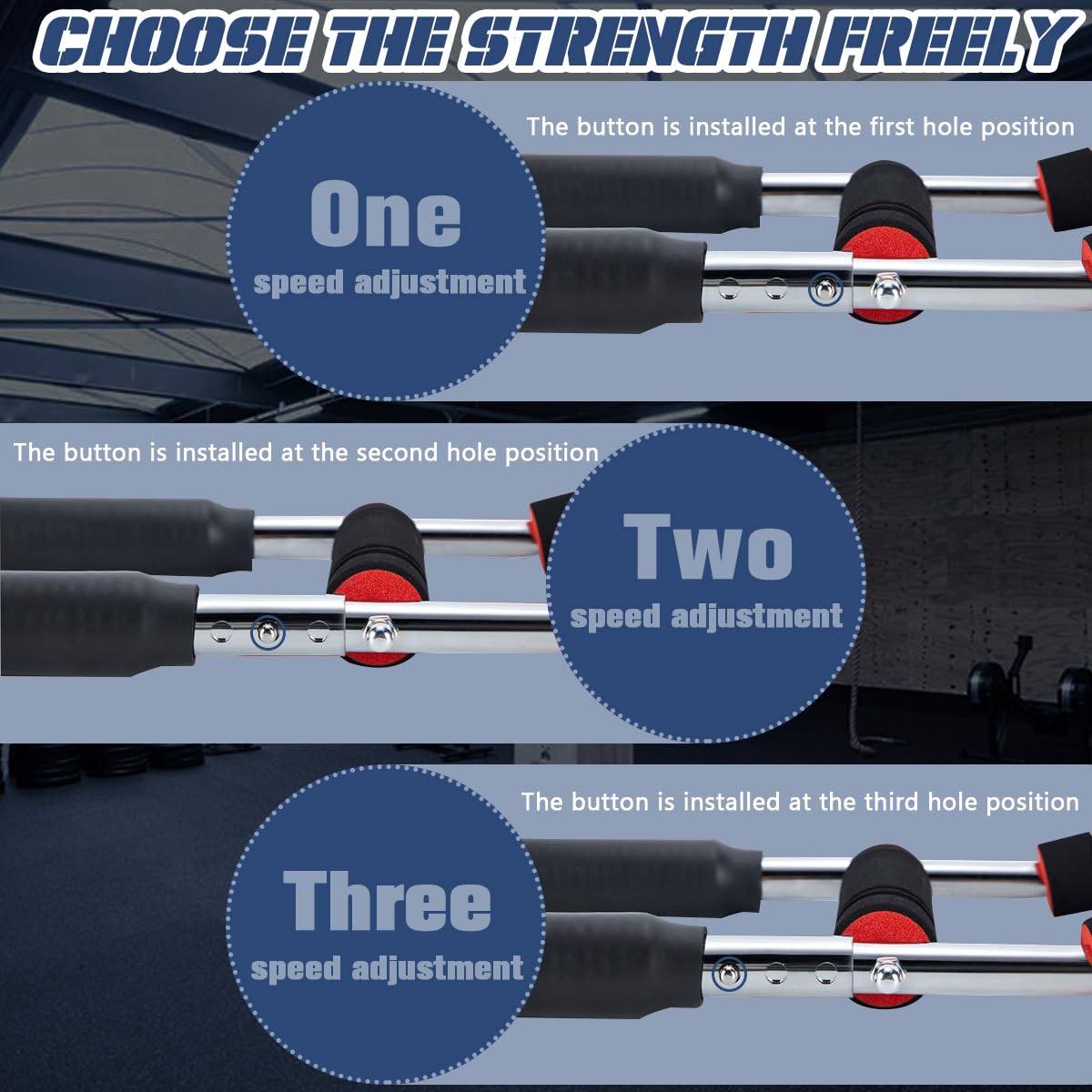 CHOOSE THE STRENGTH FREELY

The button is installed at the first hole position

One
speed adjustment

The button is installed at the second hole position

Two
speed adjustment

The button is installed at the third hole position

Three
speed adjustment